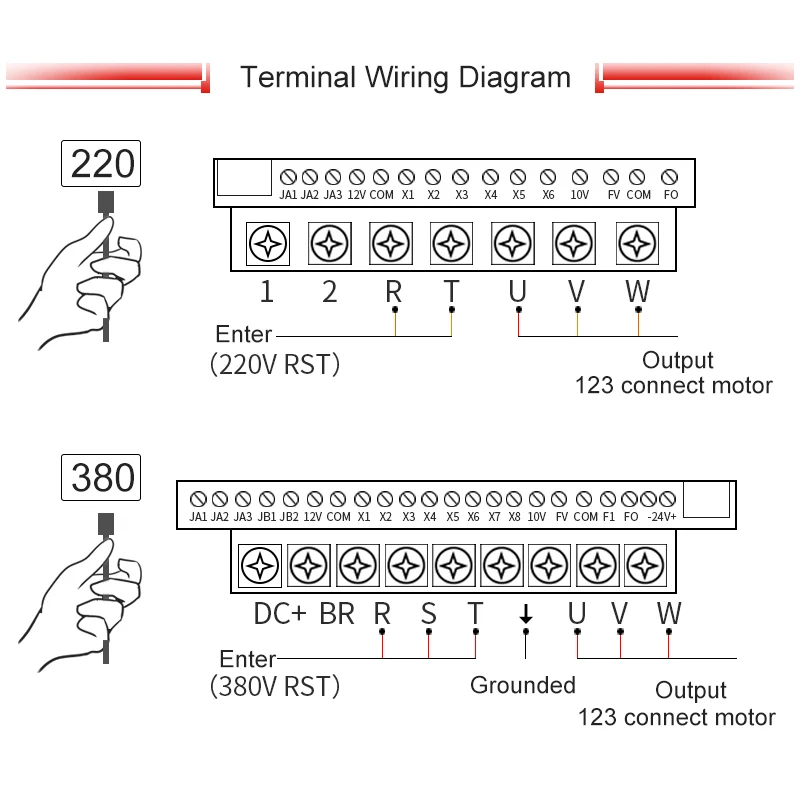 Terminal Wiring Diagram

220

JA1 JA2 JA3 12V COM X1 X2 X3 X4 X5 X6 10V FV COM FO

1 2 R T U V W

Enter
(220V RST)

Output
123 connect motor

380

JA1 JA2 JA3 JB1 JB2 12V COM X1 X2 X3 X4 X5 X6 X7 X8 10V FV COM F1 FO -24V+

DC+ BR R S T U V W

Enter
(380V RST)

Grounded

Output
123 connect motor