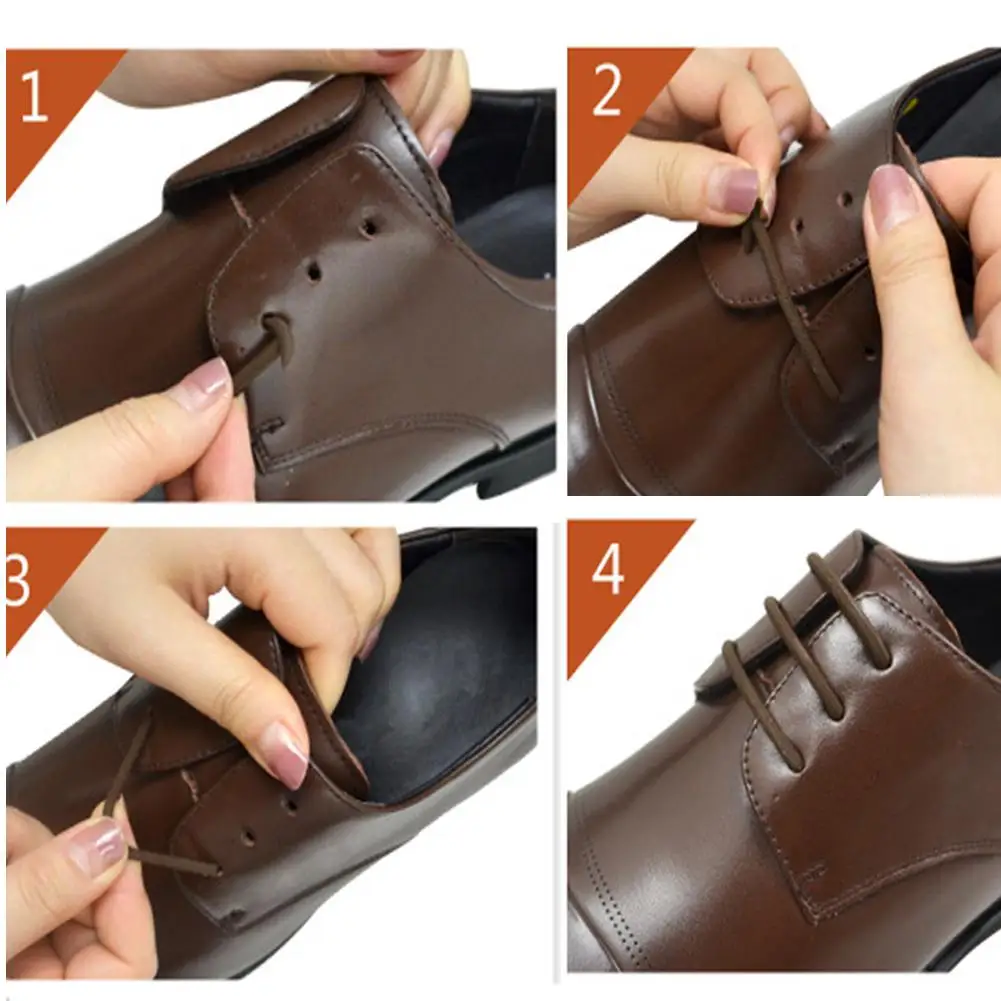 1

2

3

4