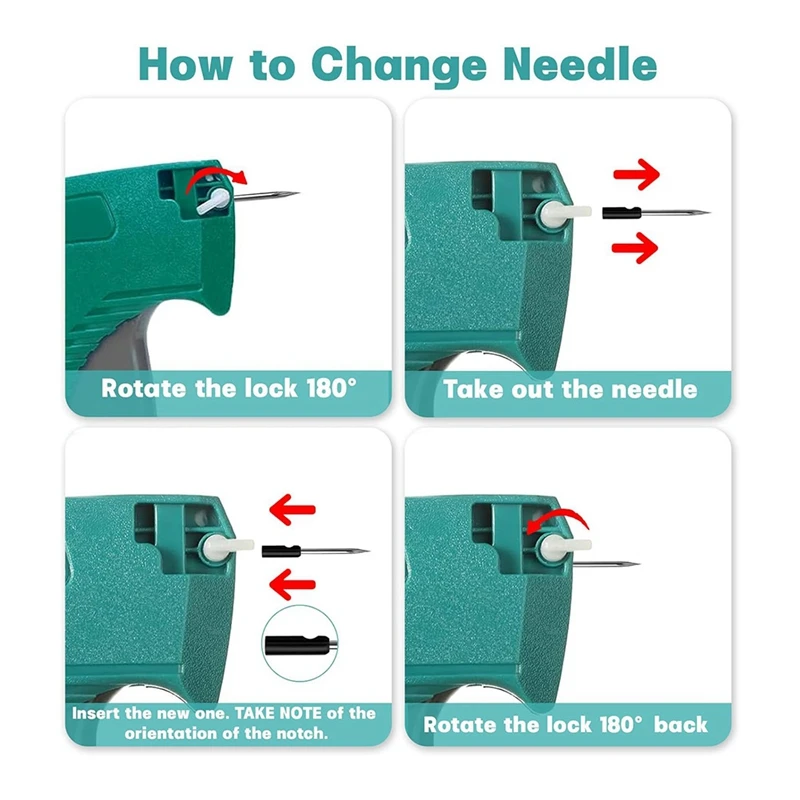 How to Change Needle

Rotate the lock 180°

Take out the needle

Insert the new one. TAKE NOTE of the orientation of the notch.

Rotate the lock 180° back