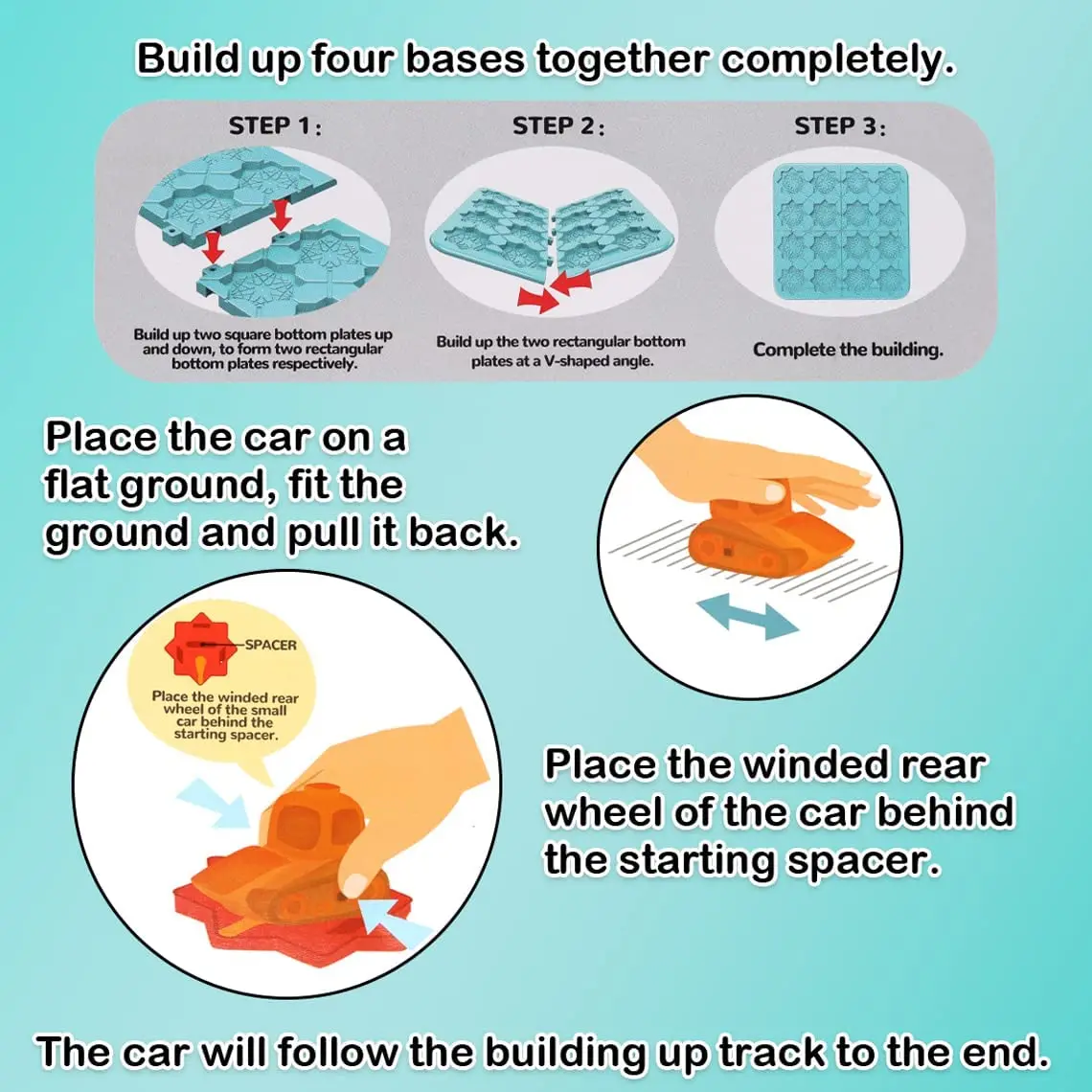 Build up four bases together completely.

STEP 1:

Build up two square bottom plates up and down, to form two rectangular bottom plates respectively.

STEP 2:

Build up the two rectangular bottom plates at a V-shaped angle.

STEP 3:

Complete the building.

Place the car on a flat ground, fit the ground and pull it back.

SPACER

Place the winded rear wheel of the small car behind the starting spacer.

Place the winded rear wheel of the car behind the starting spacer.

The car will follow the building up track to the end.