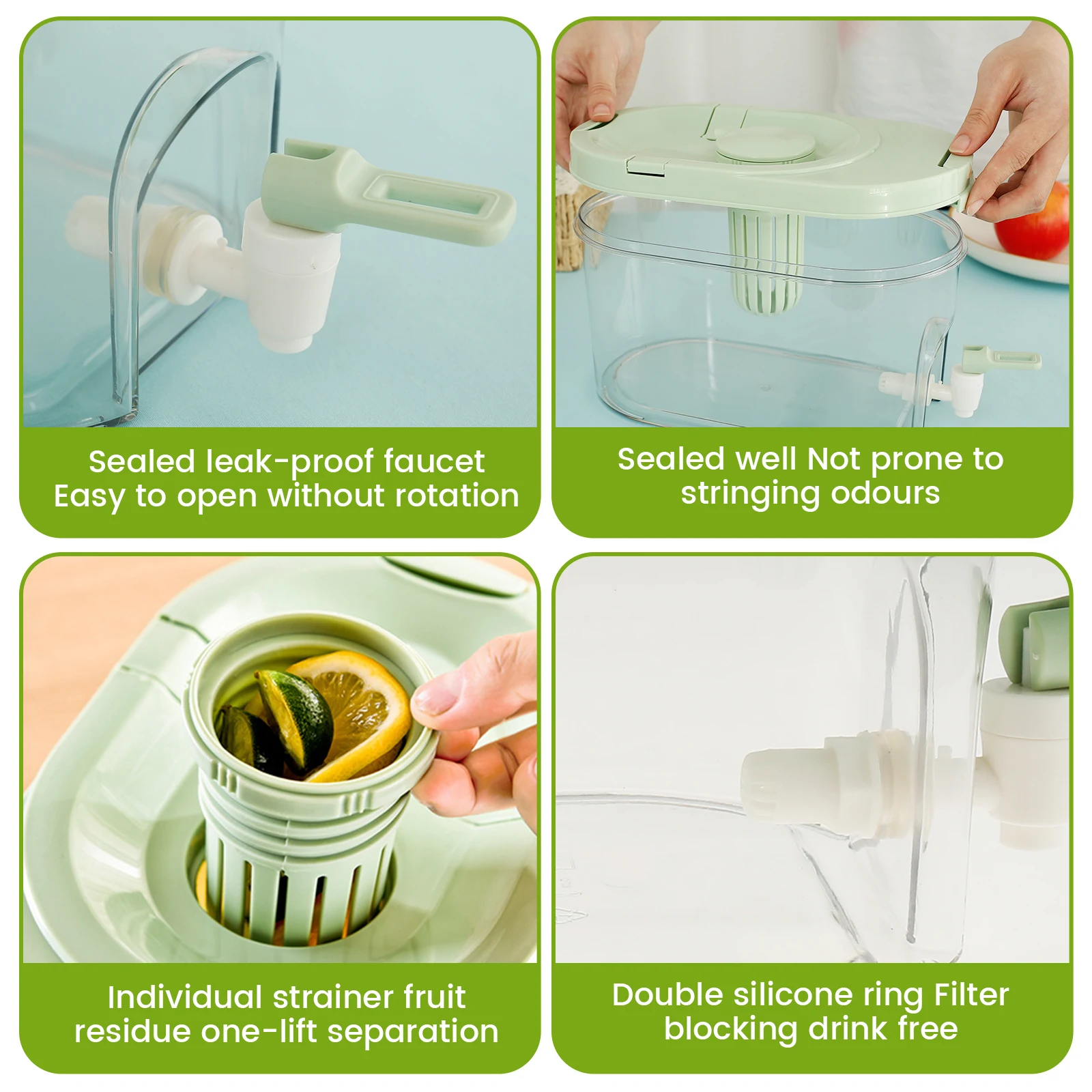 Sealed leak-proof faucet
Easy to open without rotation

Sealed well Not prone to
stringing odours

Individual strainer fruit
residue one-lift separation

Double silicone ring Filter
blocking drink free