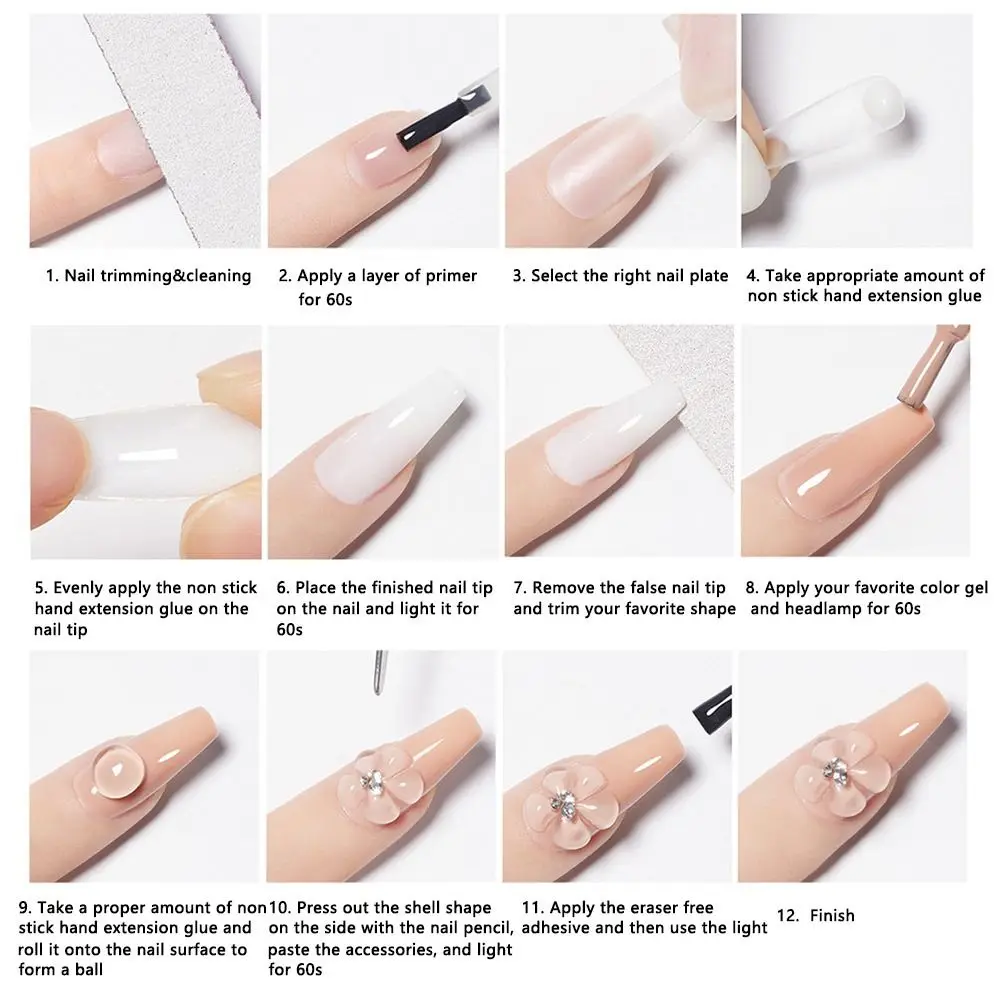 1. Nail trimming&cleaning

2. Apply a layer of primer for 60s

3. Select the right nail plate

4. Take appropriate amount of non stick hand extension glue

5. Evenly apply the non stick hand extension glue on the nail tip

6. Place the finished nail tip on the nail and light it for 60s

7. Remove the false nail tip and trim your favorite shape

8. Apply your favorite color gel and headlamp for 60s

9. Take a proper amount of non stick hand extension glue and roll it onto the nail surface to form a ball

10. Press out the shell shape on the side with the nail pencil, paste the accessories, and light for 60s

11. Apply the eraser free adhesive and then use the light

12. Finish