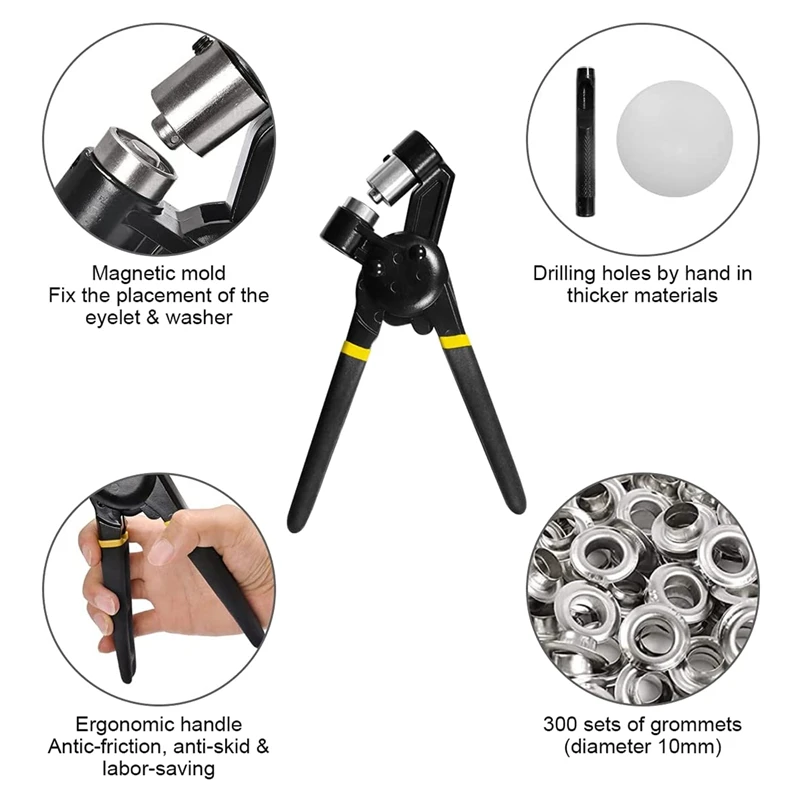 Magnetic mold
Fix the placement of the eyelet & washer

Drilling holes by hand in thicker materials

Ergonomic handle
Antic-friction, anti-skid & labor-saving

300 sets of grommets (diameter 10mm)