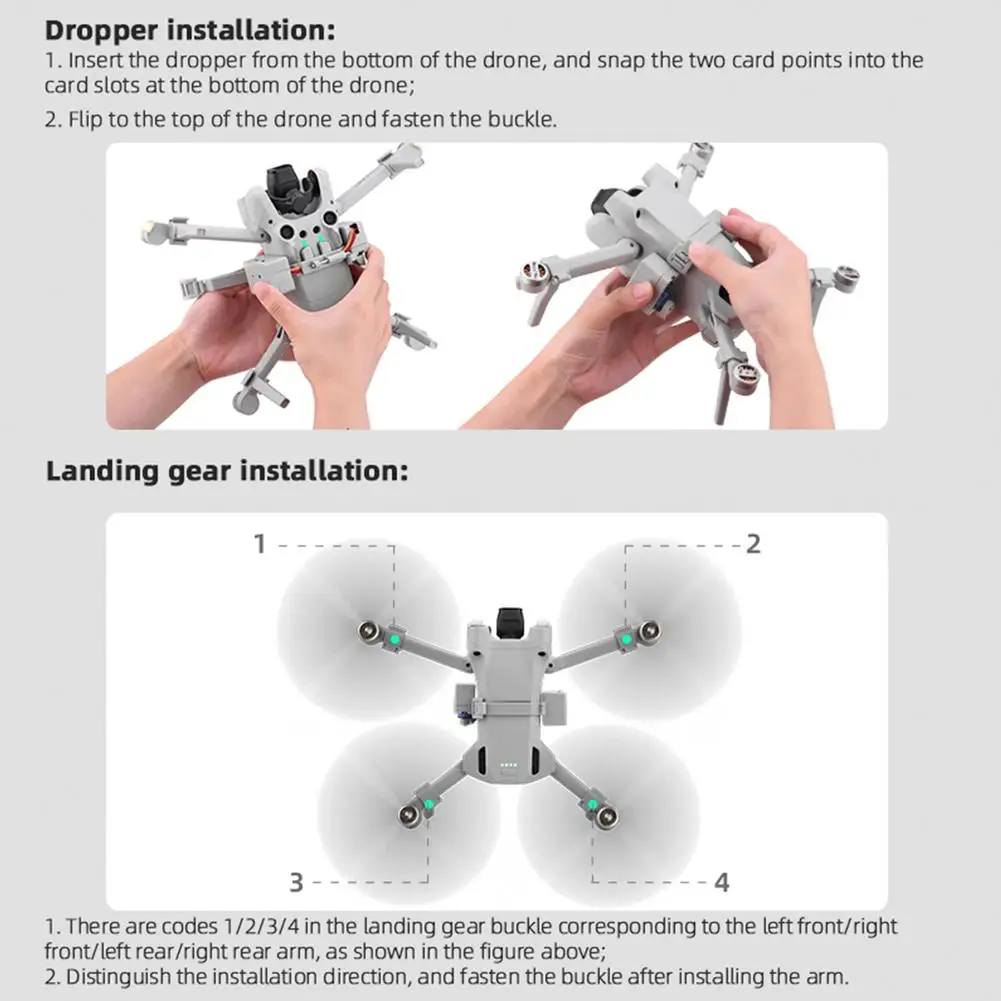 Dropper installation:

1. Insert the dropper from the bottom of the drone, and snap the two card points into the card slots at the bottom of the drone;

2. Flip to the top of the drone and fasten the buckle.

Landing gear installation:

1

2

3

4

1. There are codes 1/2/3/4 in the landing gear buckle corresponding to the left front/right front/left rear/right rear arm, as shown in the figure above;

2. Distinguish the installation direction, and fasten the buckle after installing the arm.