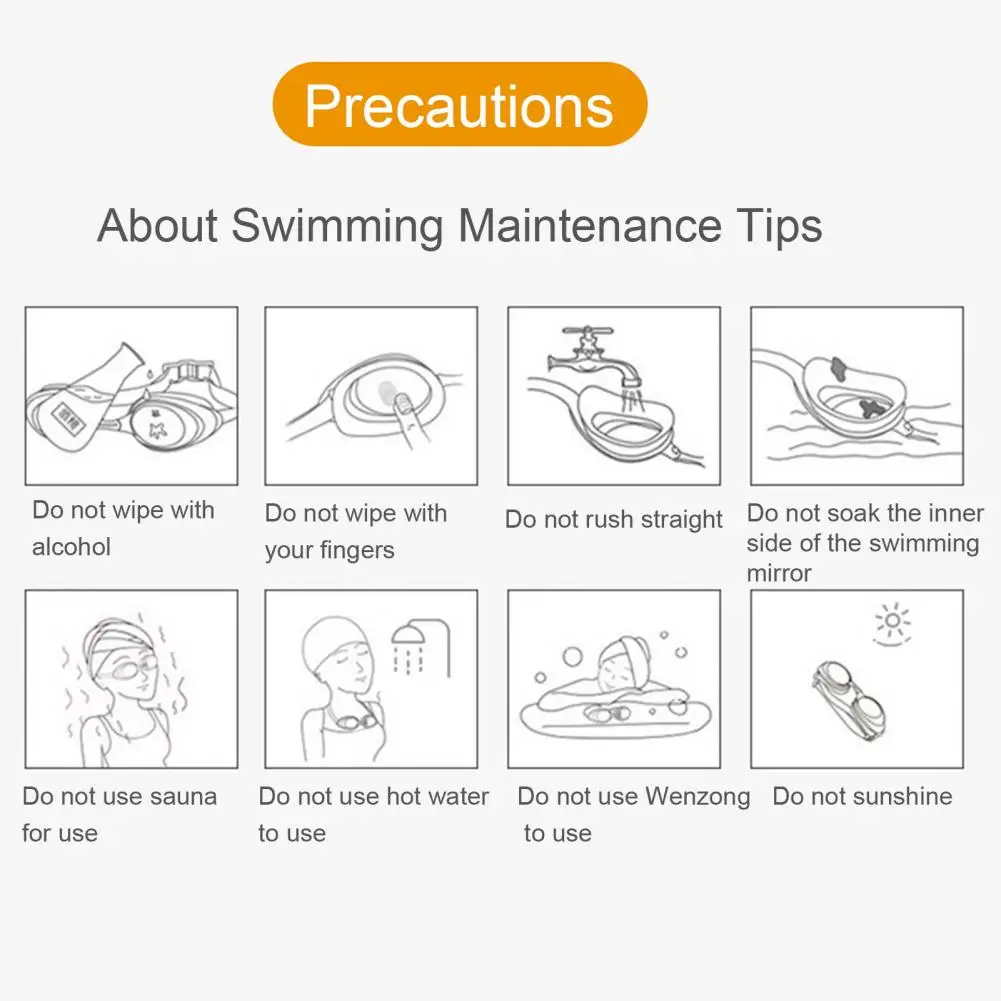 Precautions

About Swimming Maintenance Tips

Do not wipe with alcohol

Do not wipe with your fingers

Do not rush straight

Do not soak the inner side of the swimming mirror

Do not use sauna for use

Do not use hot water to use

Do not use Wenzong to use

Do not sunshine