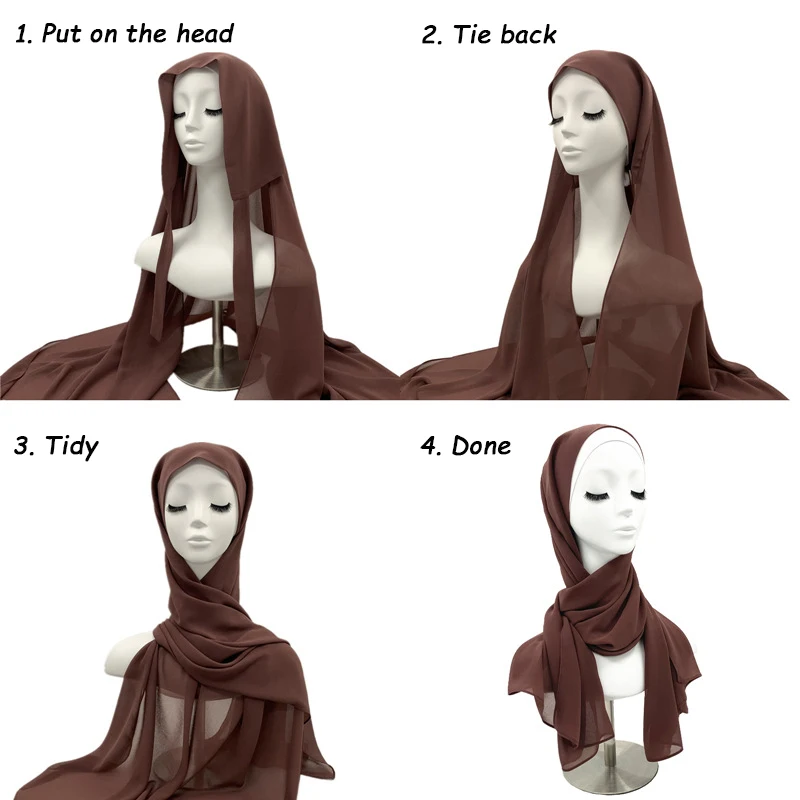 1. Put on the head

2. Tie back

3. Tidy

4. Done