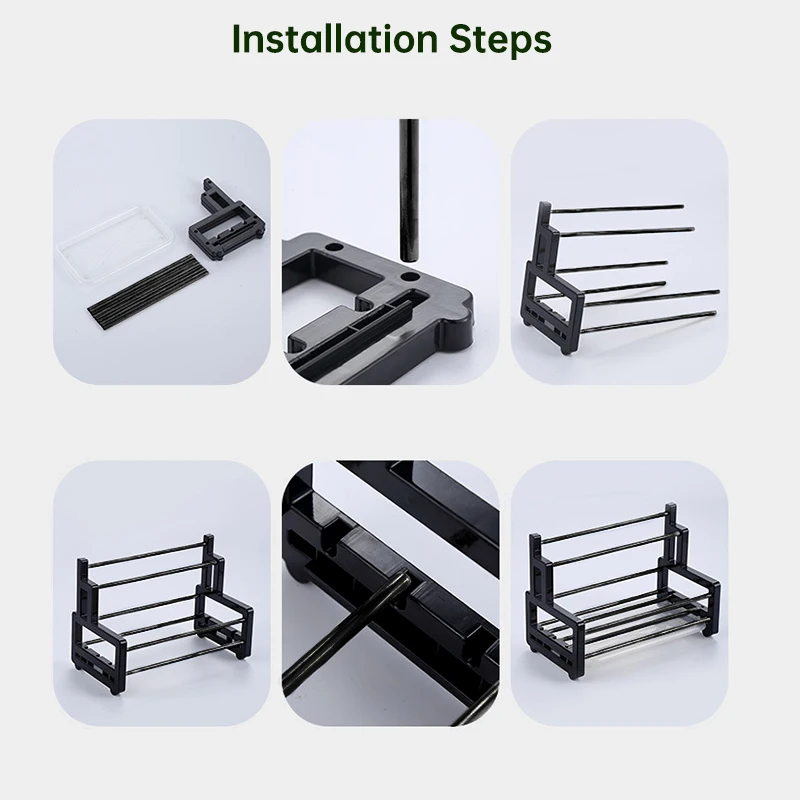 Installation Steps