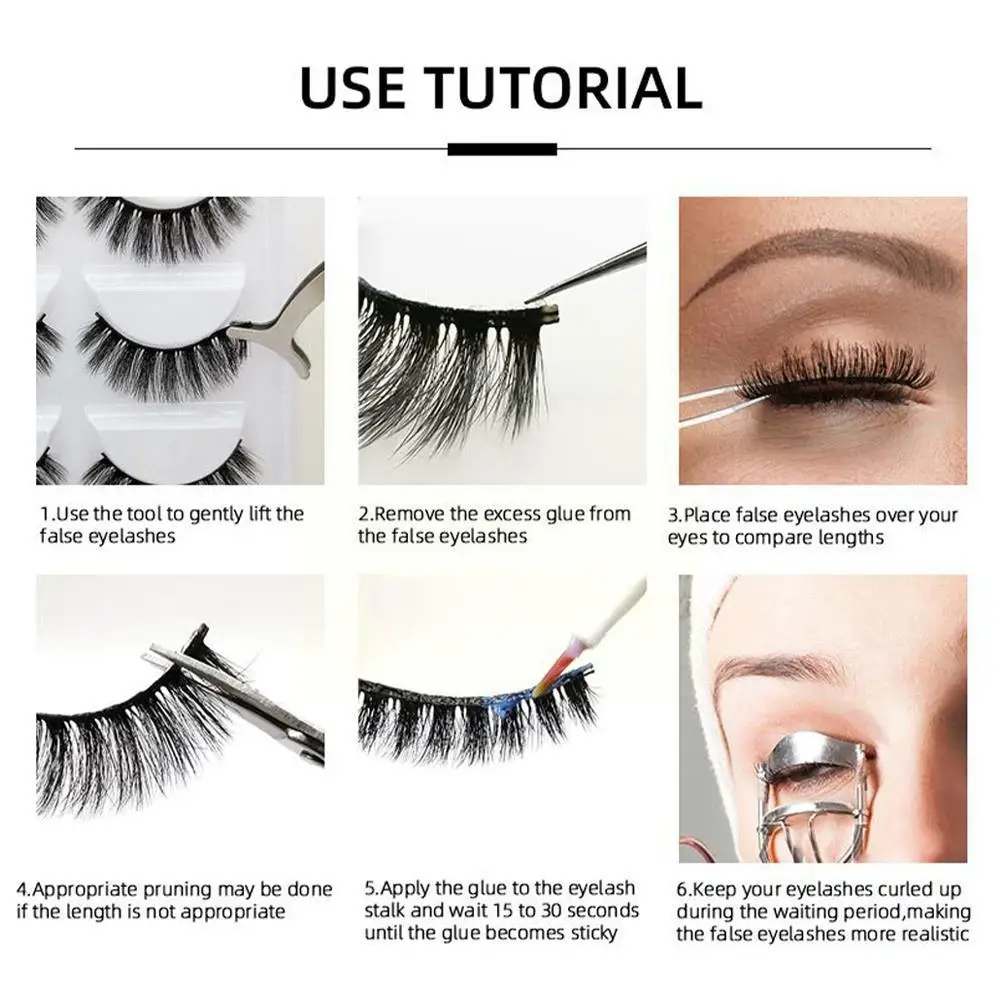 USE TUTORIAL

1.Use the tool to gently lift the false eyelashes

2.Remove the excess glue from the false eyelashes

3.Place false eyelashes over your eyes to compare lengths

4.Appropriate pruning may be done if the length is not appropriate

5.Apply the glue to the eyelash stalk and wait 15 to 30 seconds until the glue becomes sticky

6.Keep your eyelashes curled up during the waiting period,making the false eyelashes more realistic