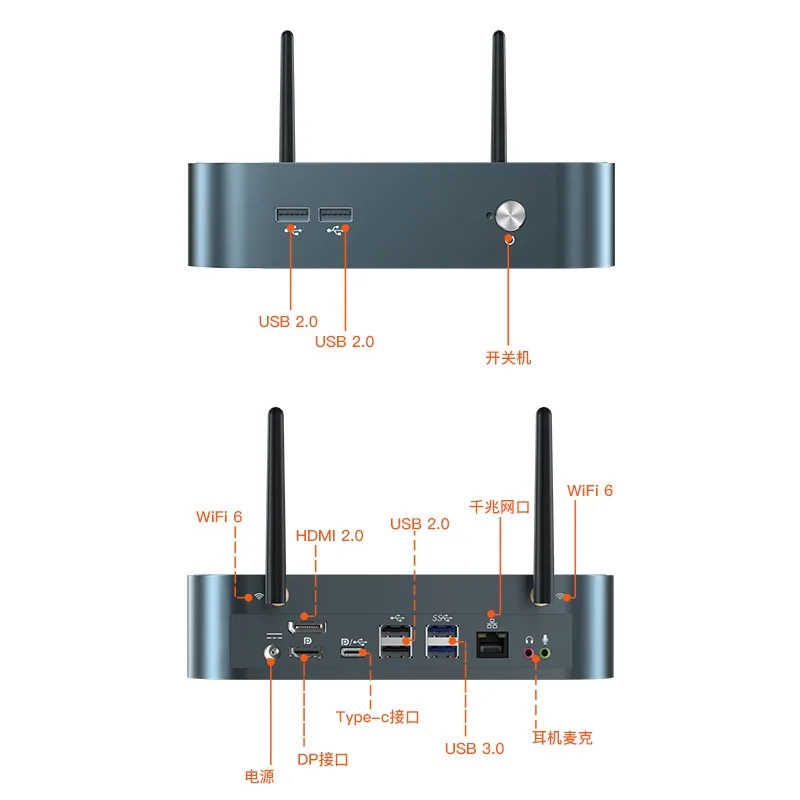 USB 2.0
USB 2.0
开关机

WiFi 6
HDMI 2.0
USB 2.0
千兆网口
WiFi 6
SS
Type-c接口
USB 3.0
耳机麦克
DP接口
电源