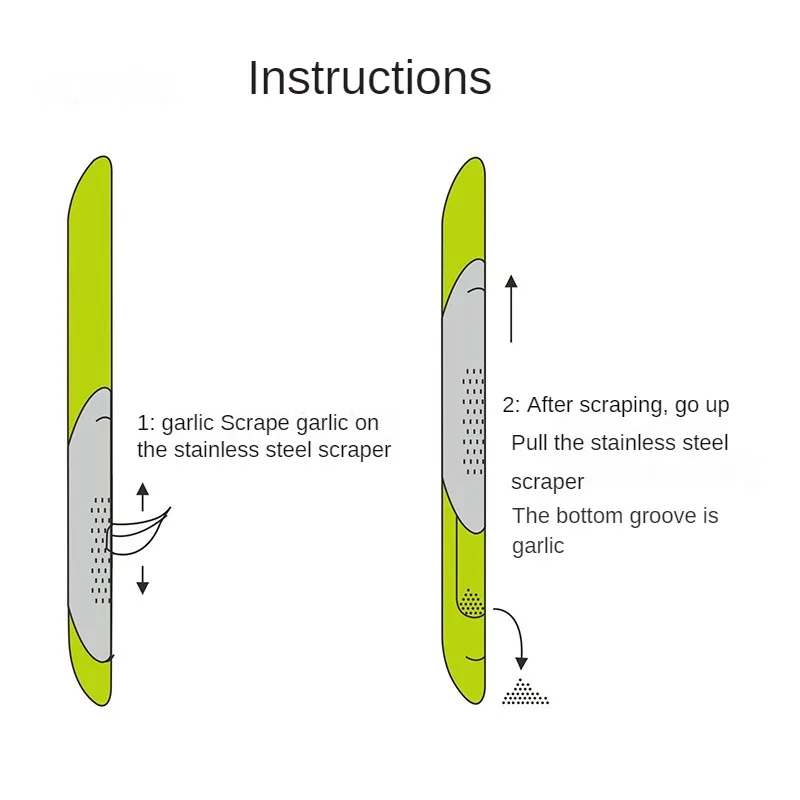 Instructions

1: garlic Scrape garlic on the stainless steel scraper

2: After scraping, go up

Pull the stainless steel scraper

The bottom groove is garlic