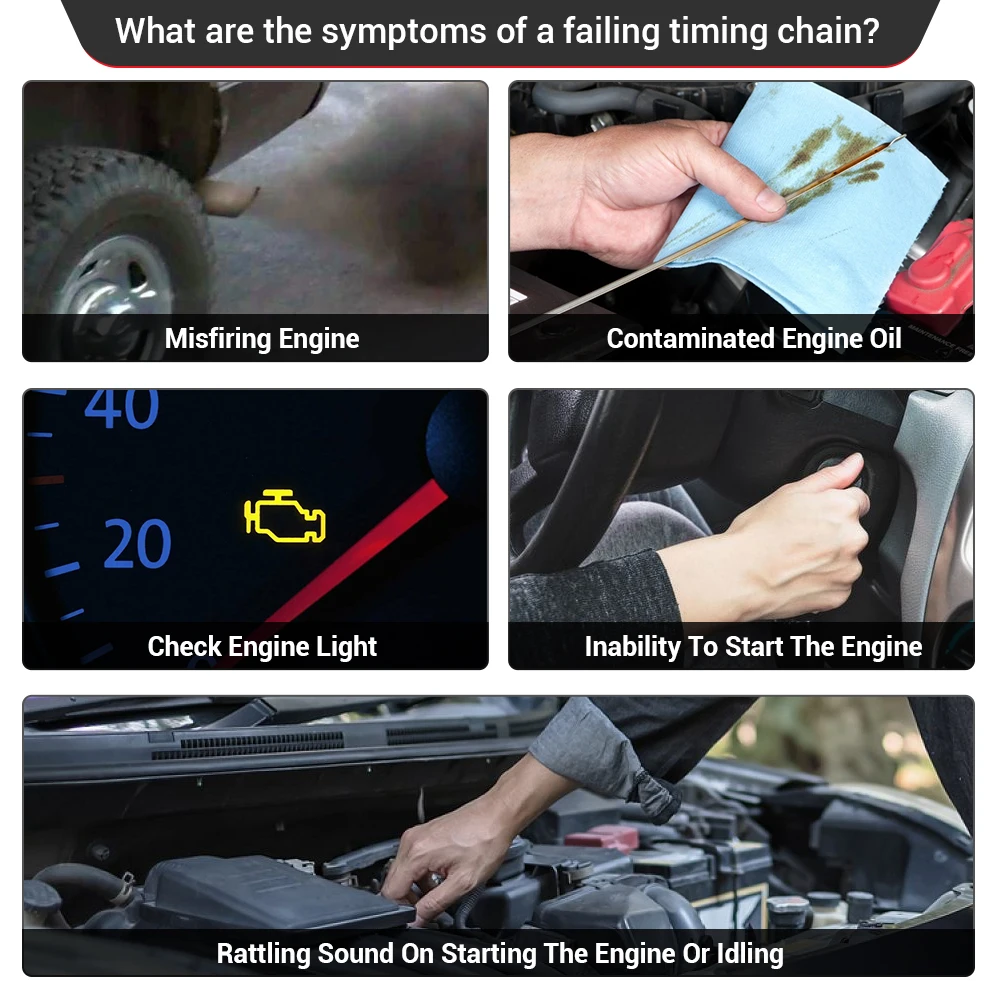 What are the symptoms of a failing timing chain?

Misfiring Engine

Contaminated Engine Oil

40

20

Check Engine Light

Inability To Start The Engine

Rattling Sound On Starting The Engine Or Idling