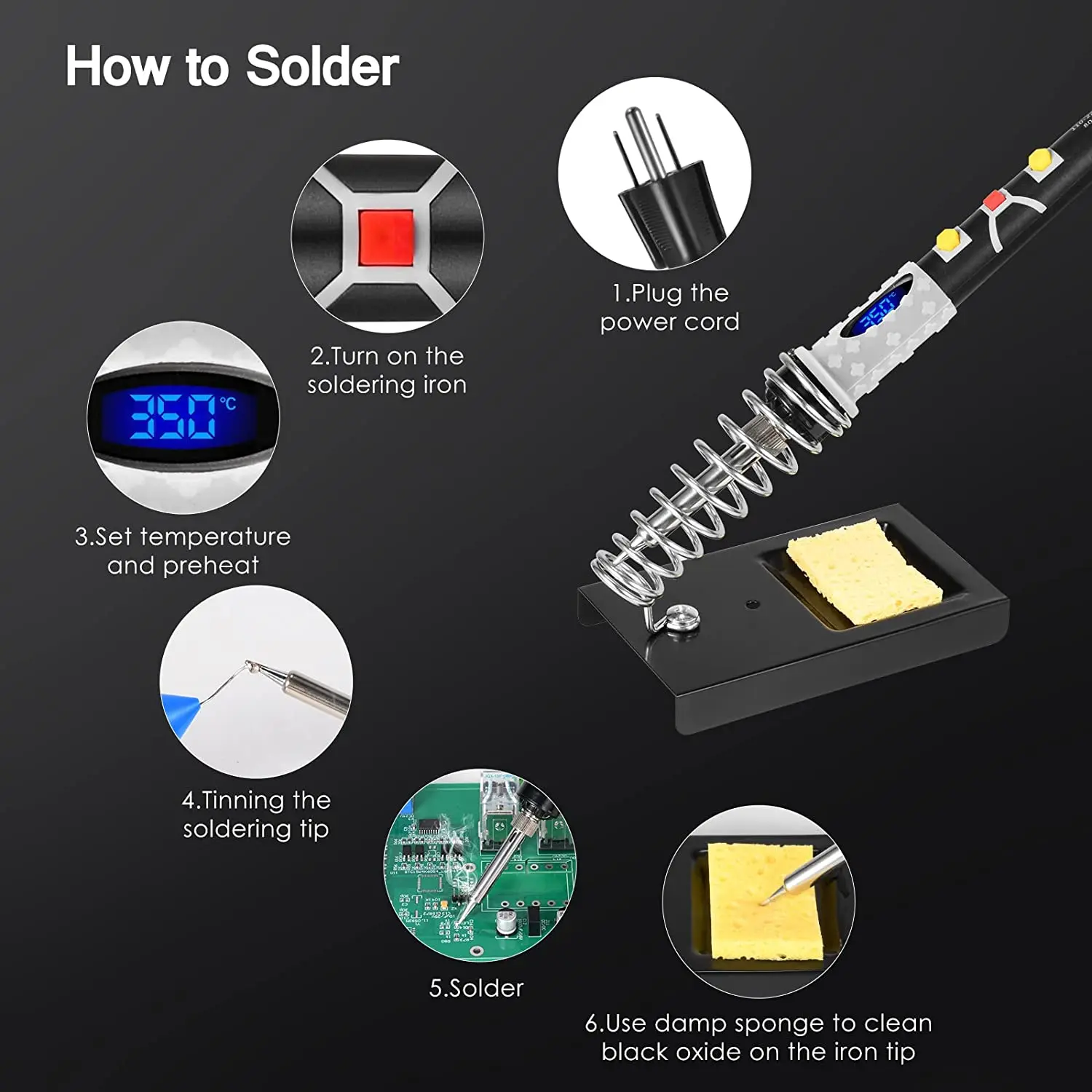 How to Solder

1.Plug the power cord

2.Turn on the soldering iron

350 ℃

3.Set temperature and preheat

4.Tinning the soldering tip

5.Solder

6.Use damp sponge to clean black oxide on the iron tip