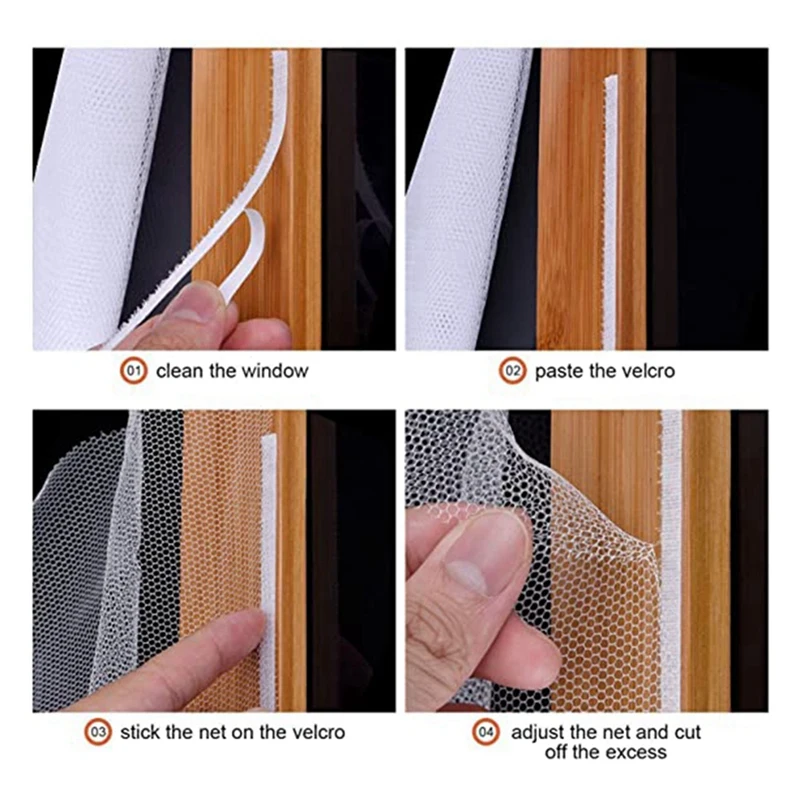 01 clean the window

02 paste the velcro

03 stick the net on the velcro

04 adjust the net and cut off the excess