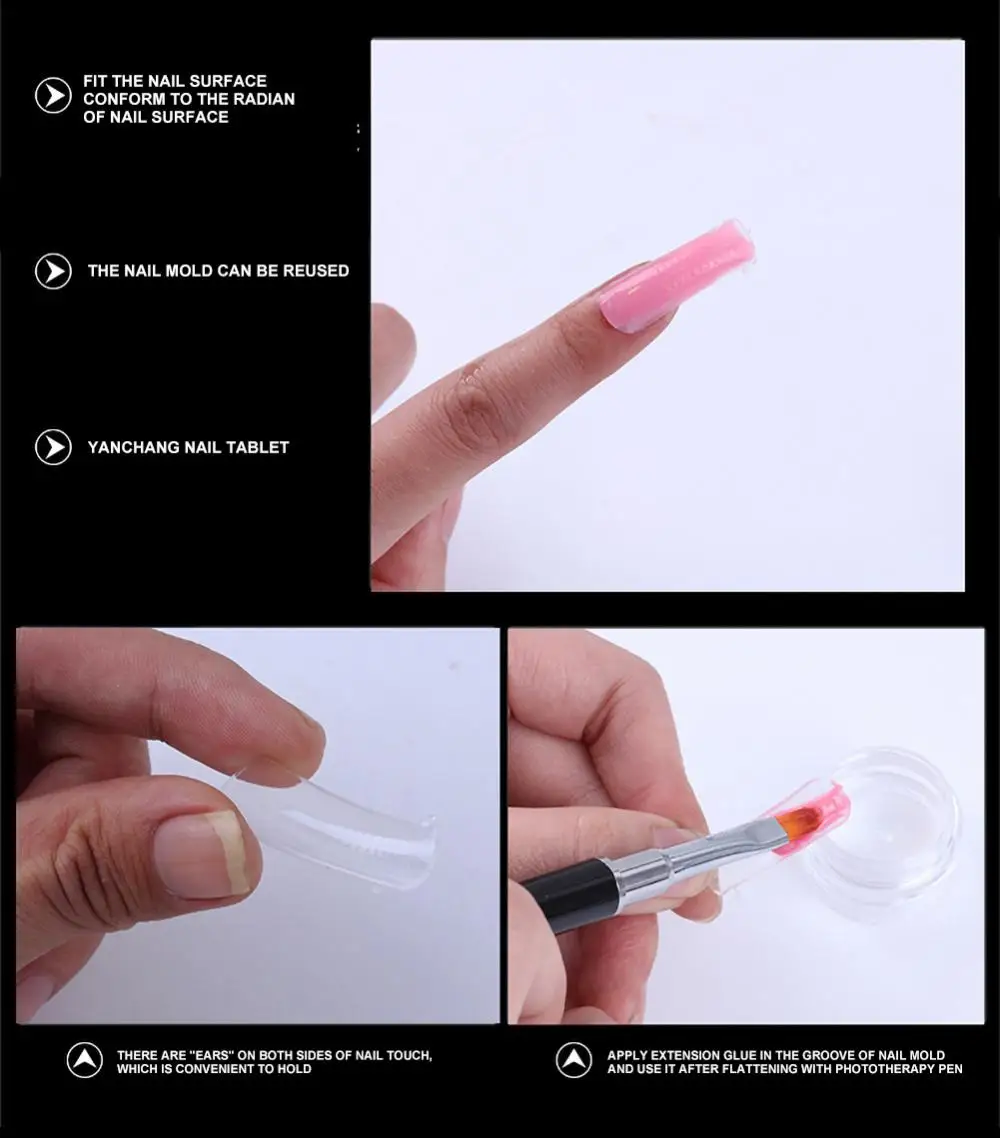 FIT THE NAIL SURFACE CONFORM TO THE RADIAN OF NAIL SURFACE

THE NAIL MOLD CAN BE REUSED

YANCHANG NAIL TABLET

THERE ARE "EARS" ON BOTH SIDES OF NAIL TOUCH, WHICH IS CONVENIENT TO HOLD

APPLY EXTENSION GLUE IN THE GROOVE OF NAIL MOLD AND USE IT AFTER FLATTENING WITH PHOTOTHERAPY PEN