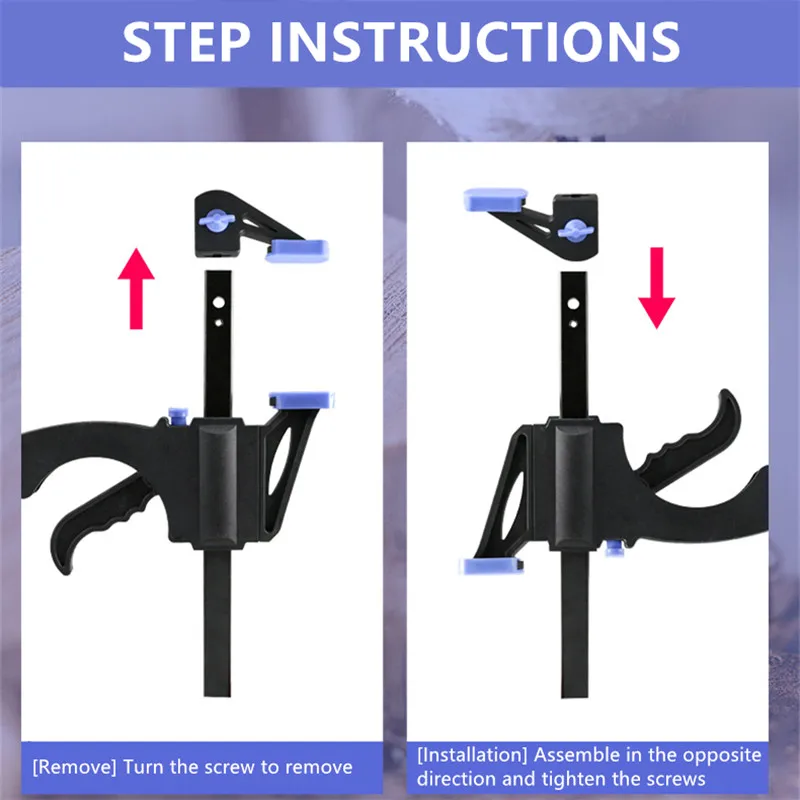 STEP INSTRUCTIONS

[Remove] Turn the screw to remove

[Installation] Assemble in the opposite direction and tighten the screws