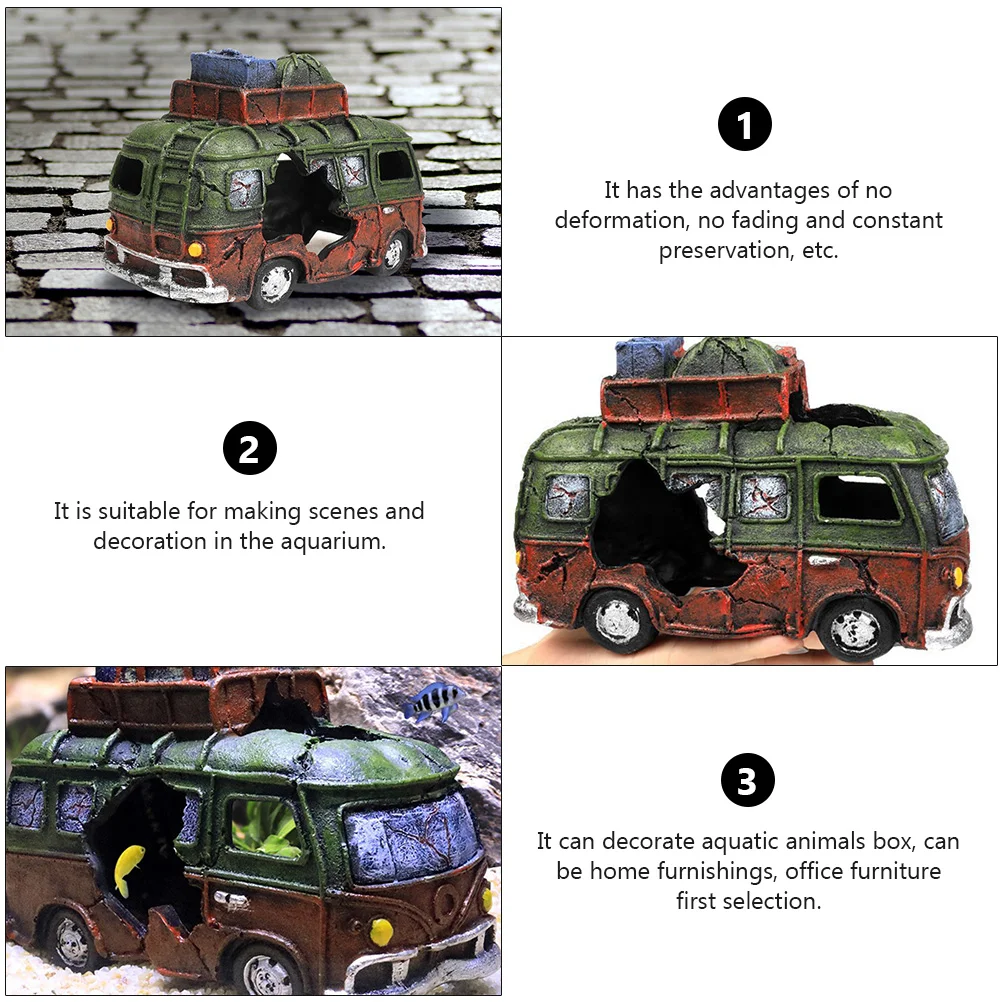 1

It has the advantages of no deformation, no fading and constant preservation, etc.

2

It is suitable for making scenes and decoration in the aquarium.

3

It can decorate aquatic animals box, can be home furnishings, office furniture first selection.