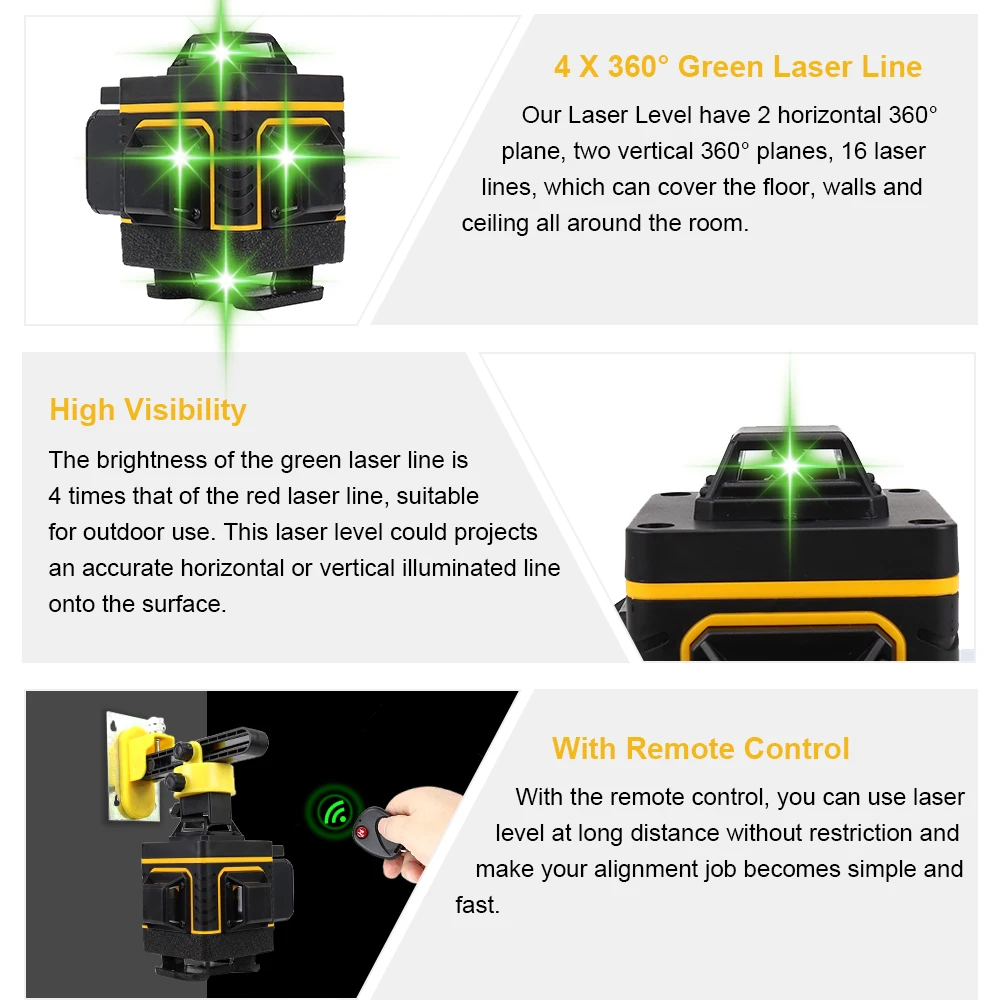 4 X 360° Green Laser Line

Our Laser Level have 2 horizontal 360° plane, two vertical 360° planes, 16 laser lines, which can cover the floor, walls and ceiling all around the room.

High Visibility

The brightness of the green laser line is 4 times that of the red laser line, suitable for outdoor use. This laser level could projects an accurate horizontal or vertical illuminated line onto the surface.

With Remote Control

With the remote control, you can use laser level at long distance without restriction and make your alignment job becomes simple and fast.