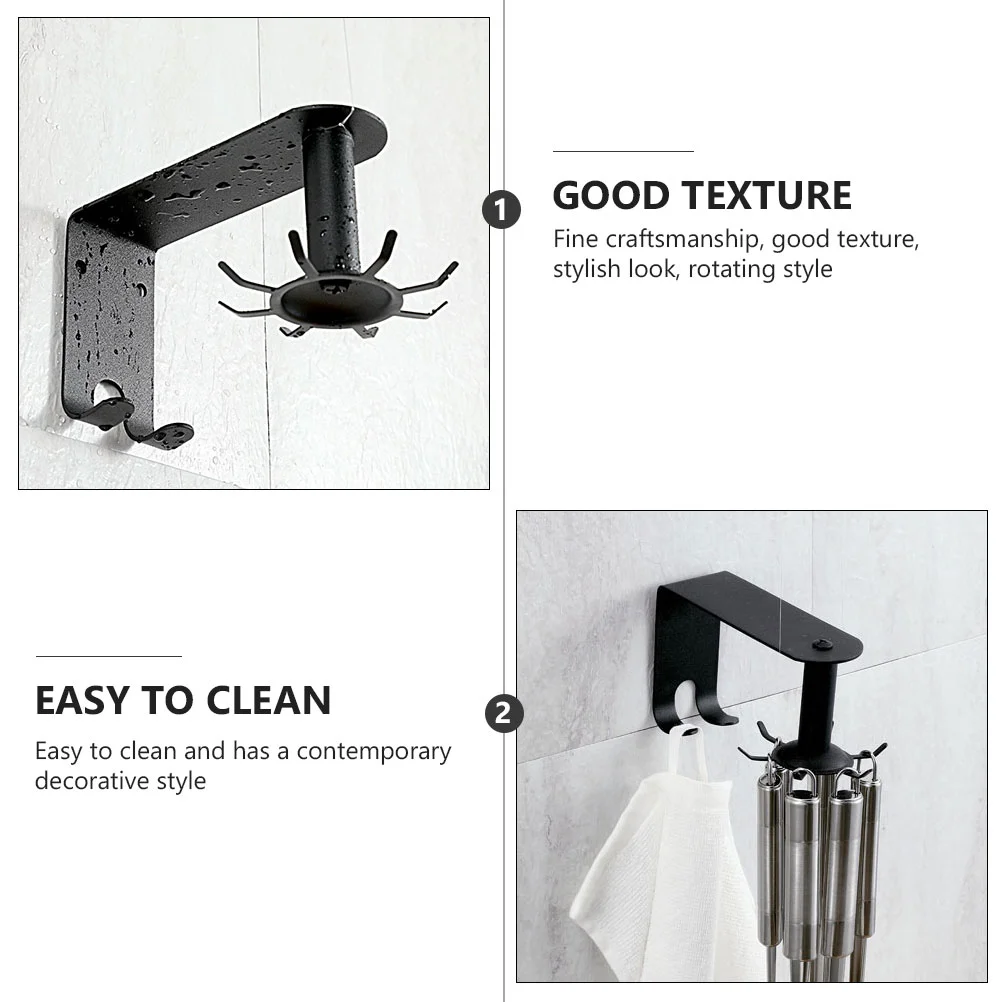 1

GOOD TEXTURE

Fine craftsmanship, good texture, stylish look, rotating style

EASY TO CLEAN

Easy to clean and has a contemporary decorative style

2