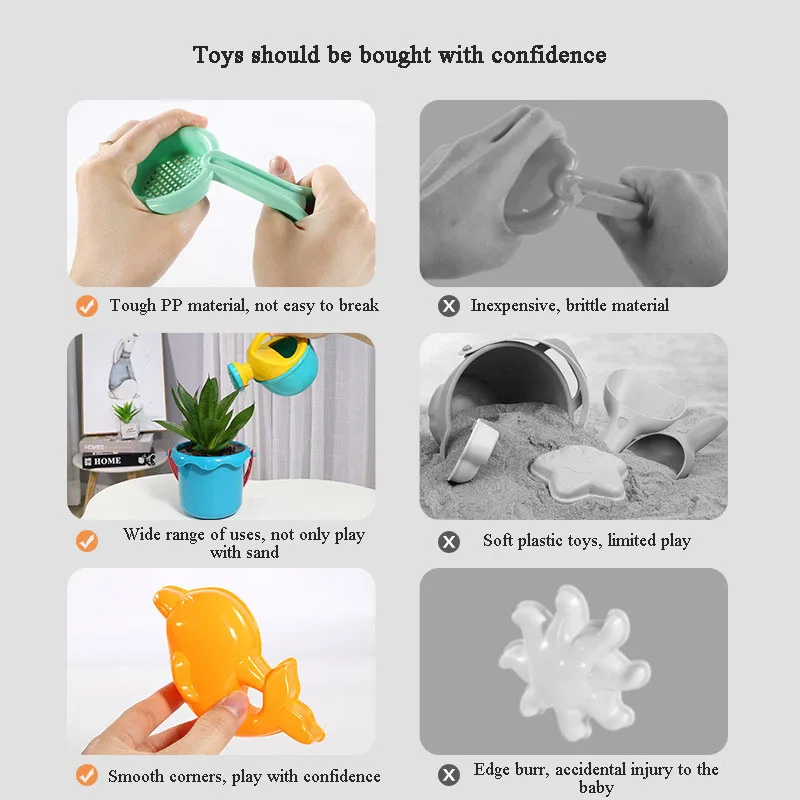 Toys should be bought with confidence

Tough PP material, not easy to break

Inexpensive, brittle material

HOME

Wide range of uses, not only play with sand

Soft plastic toys, limited play

Smooth corners, play with confidence

Edge burr, accidental injury to the baby