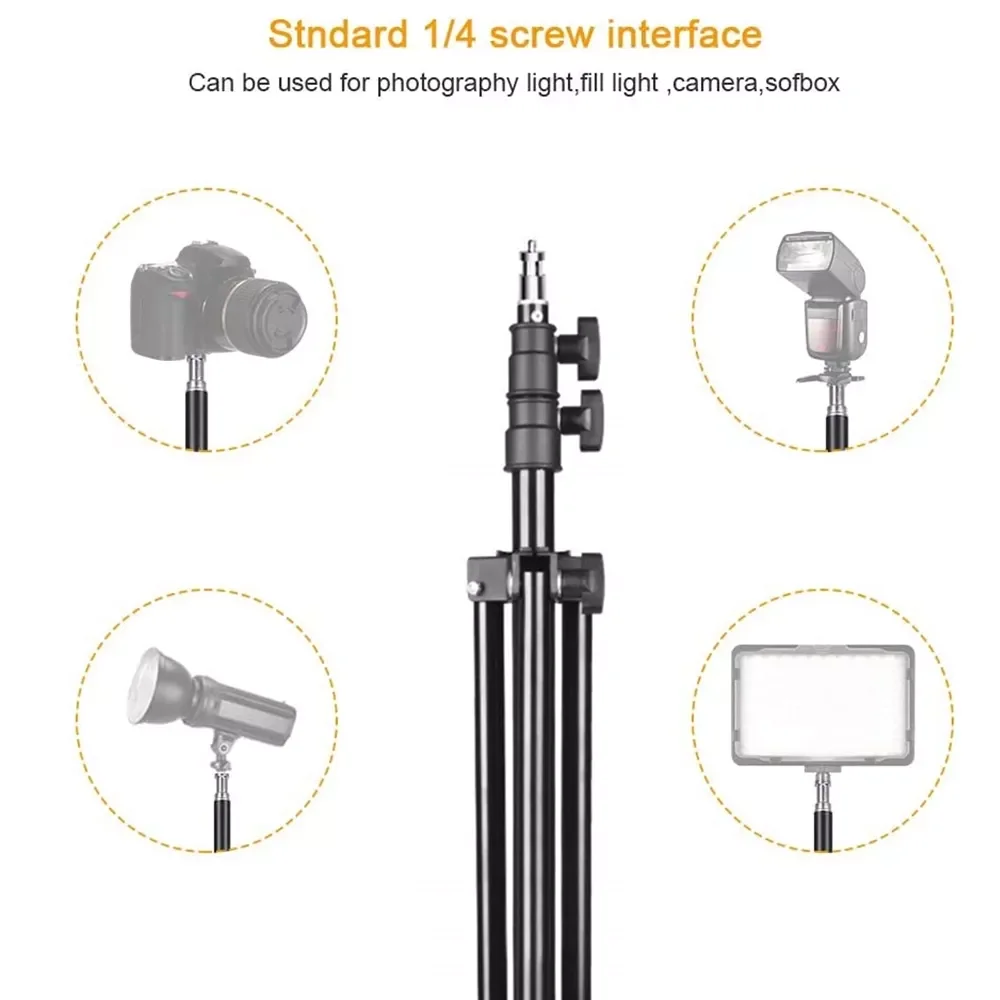 Stndard 1/4 screw interface

Can be used for photography light,fill light ,camera,sofbox