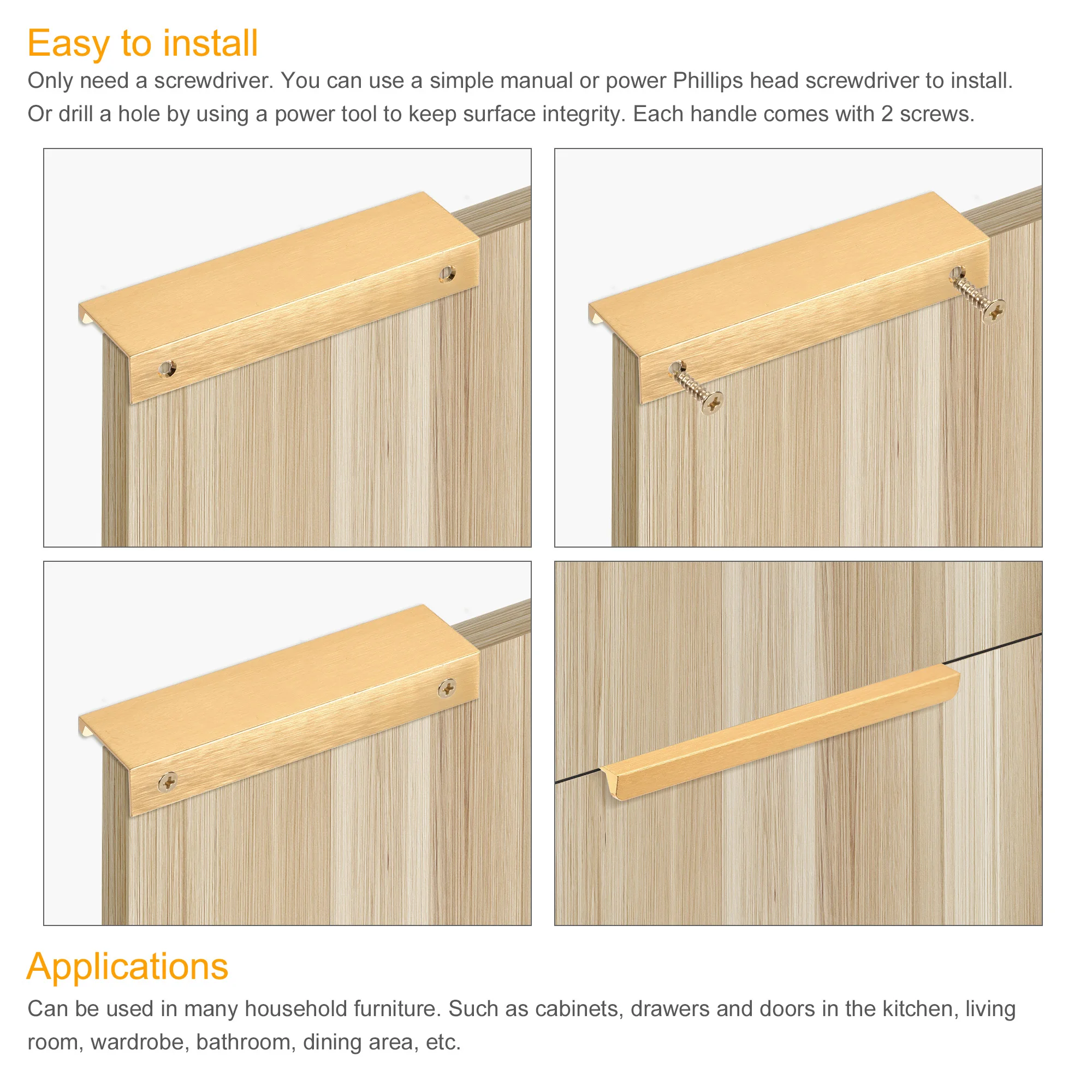 Easy to install

Only need a screwdriver. You can use a simple manual or power Phillips head screwdriver to install. Or drill a hole by using a power tool to keep surface integrity. Each handle comes with 2 screws.

Applications

Can be used in many household furniture. Such as cabinets, drawers and doors in the kitchen, living room, wardrobe, bathroom, dining area, etc.