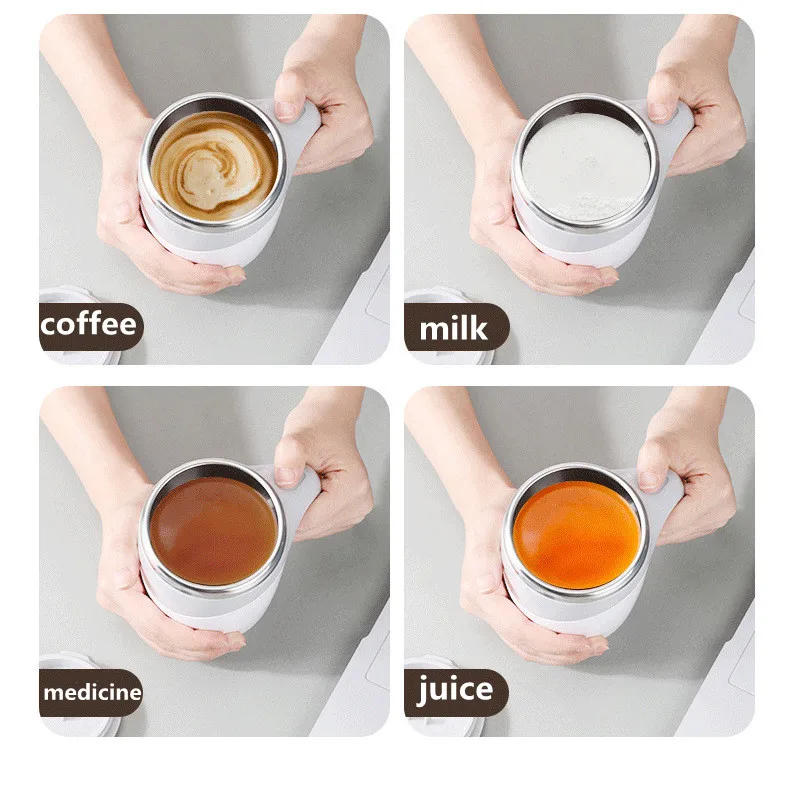 coffee

milk

medicine

juice