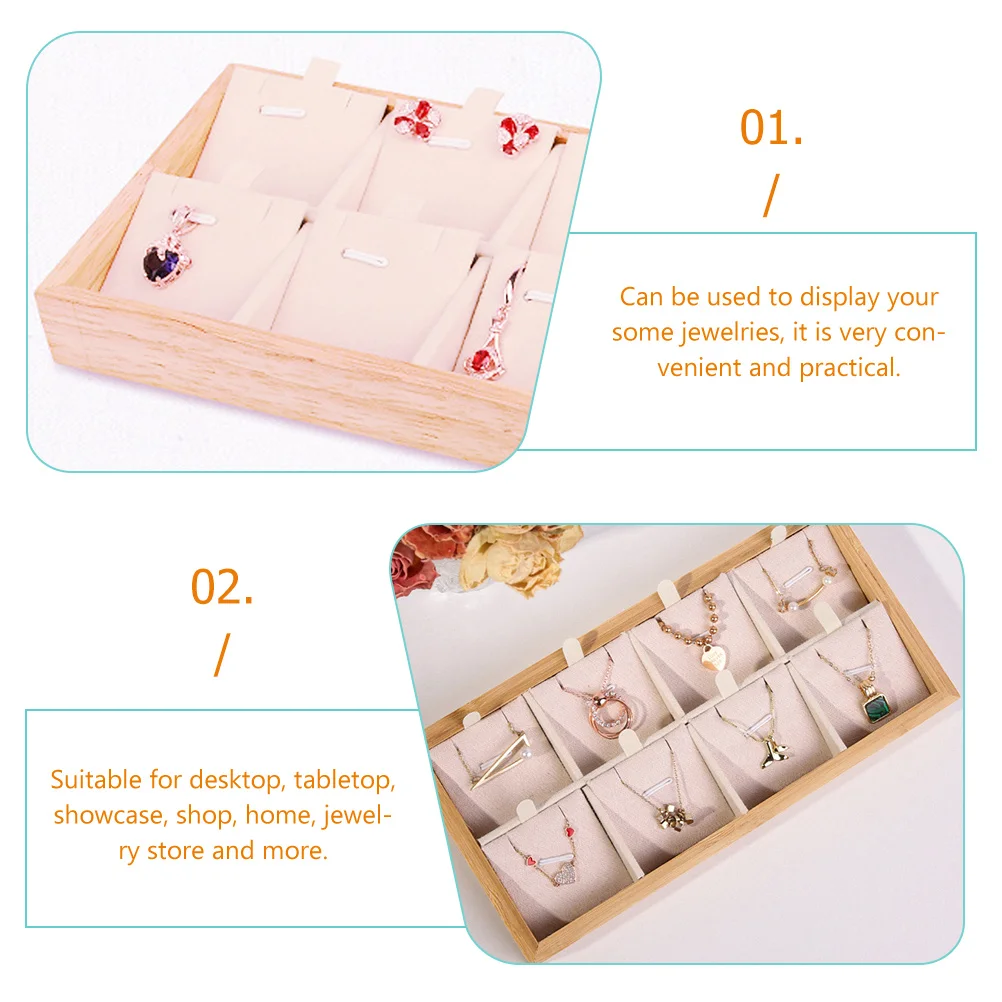 01.

/

Can be used to display your some jewelries, it is very convenient and practical.

02.

/

Suitable for desktop, tabletop, showcase, shop, home, jewelry store and more.