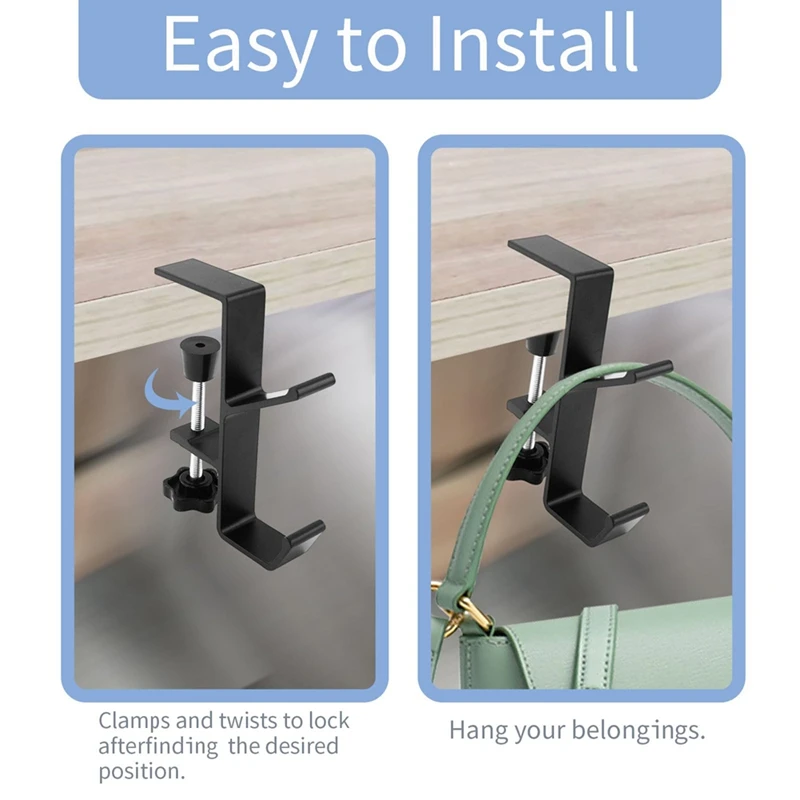 Easy to Install

Clamps and twists to lock afterfinding the desired position.

Hang your belongings.