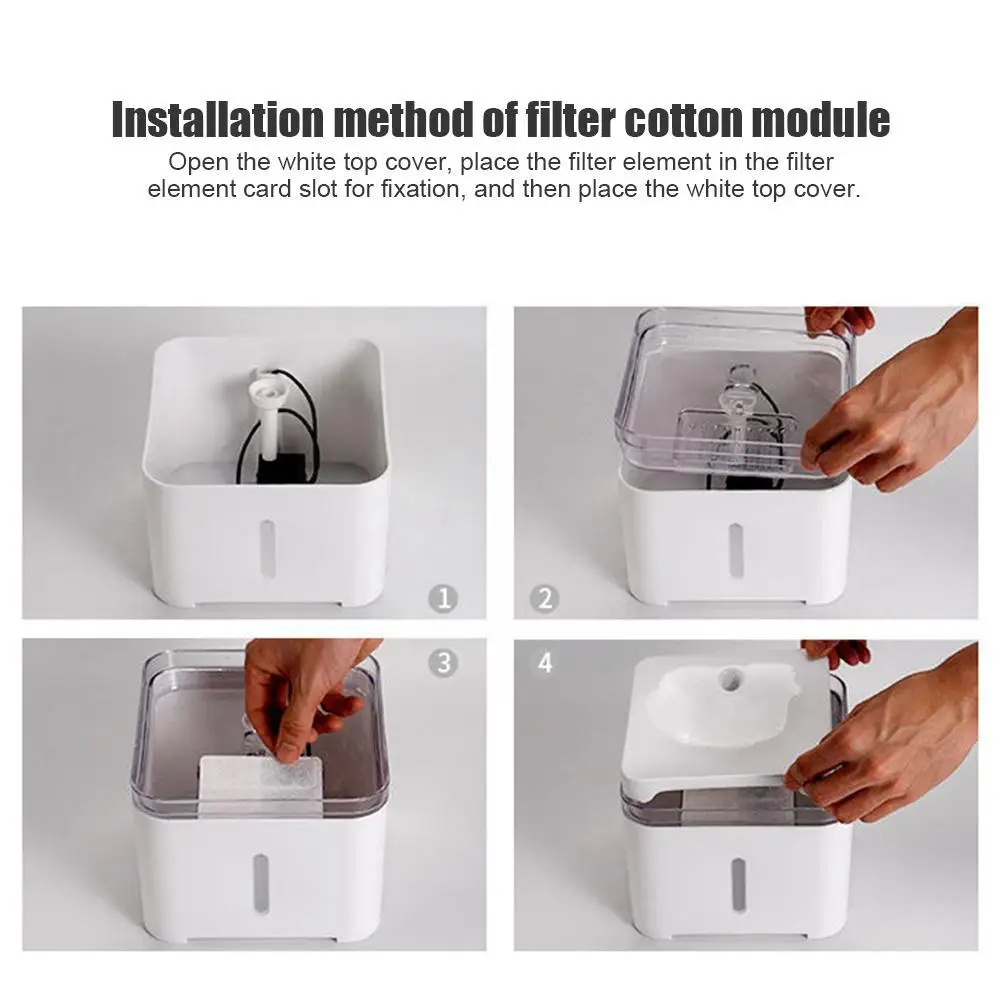 Installation method of filter cotton module

Open the white top cover, place the filter element in the filter element card slot for fixation, and then place the white top cover.

1

2

3

4