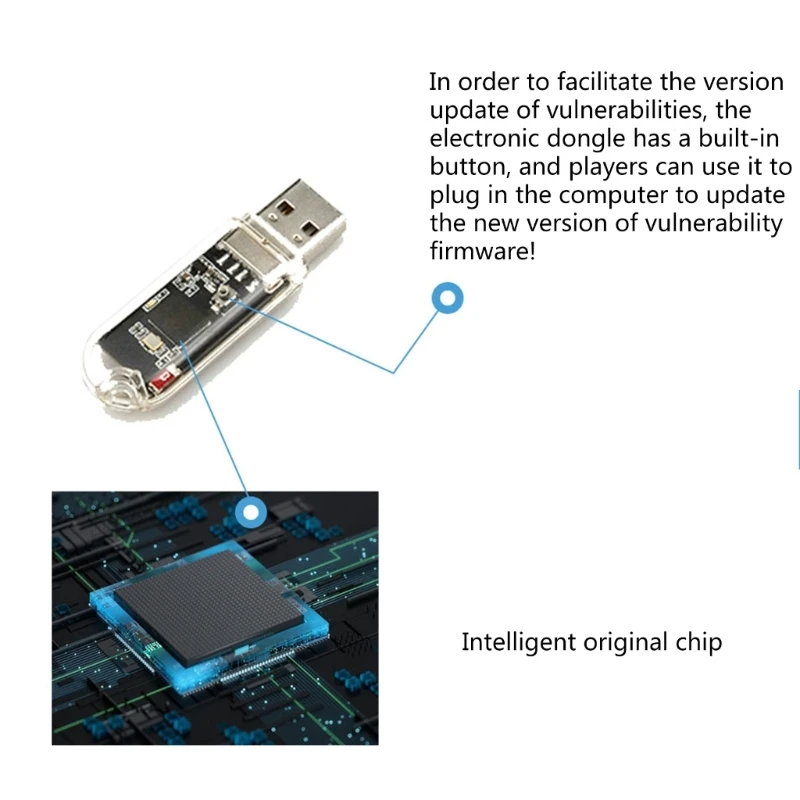 In order to facilitate the version update of vulnerabilities, the electronic dongle has a built-in button, and players can use it to plug in the computer to update the new version of vulnerability firmware!

Intelligent original chip