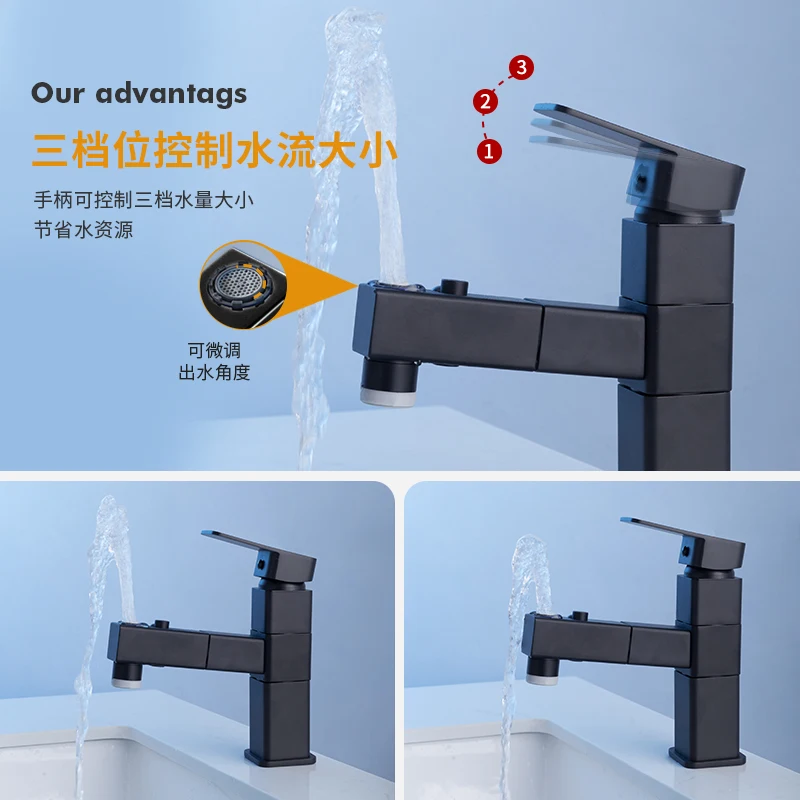 Our advantags

三档位控制水流大小

手柄可控制三档水量大小
节省水资源

3
2
1

可微调
出水角度