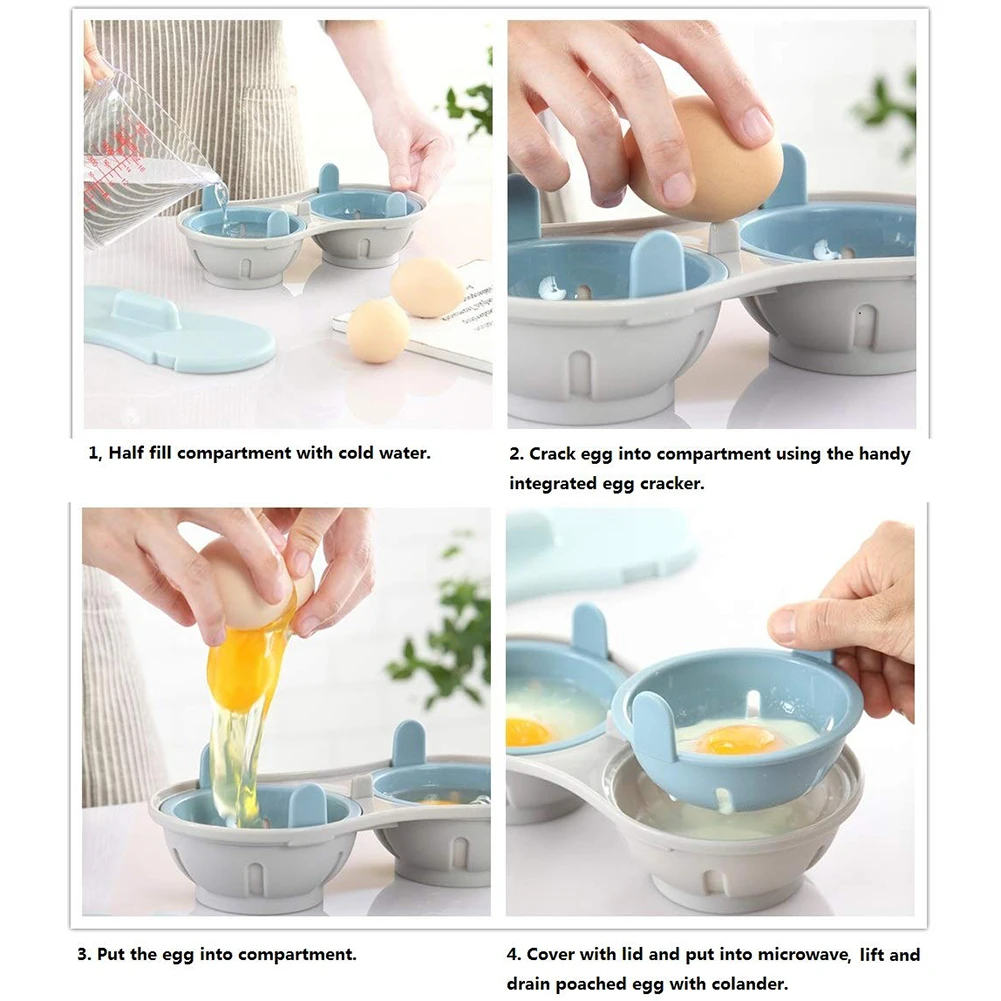 1, Half fill compartment with cold water.

2. Crack egg into compartment using the handy integrated egg cracker.

3. Put the egg into compartment.

4. Cover with lid and put into microwave, lift and drain poached egg with colander.