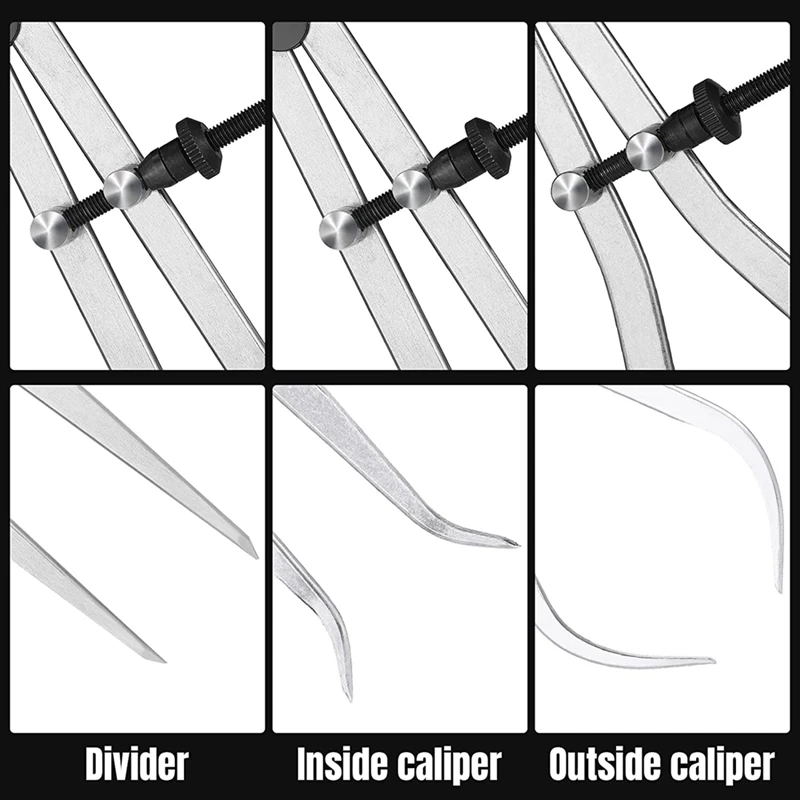 Divider

Inside caliper

Outside caliper