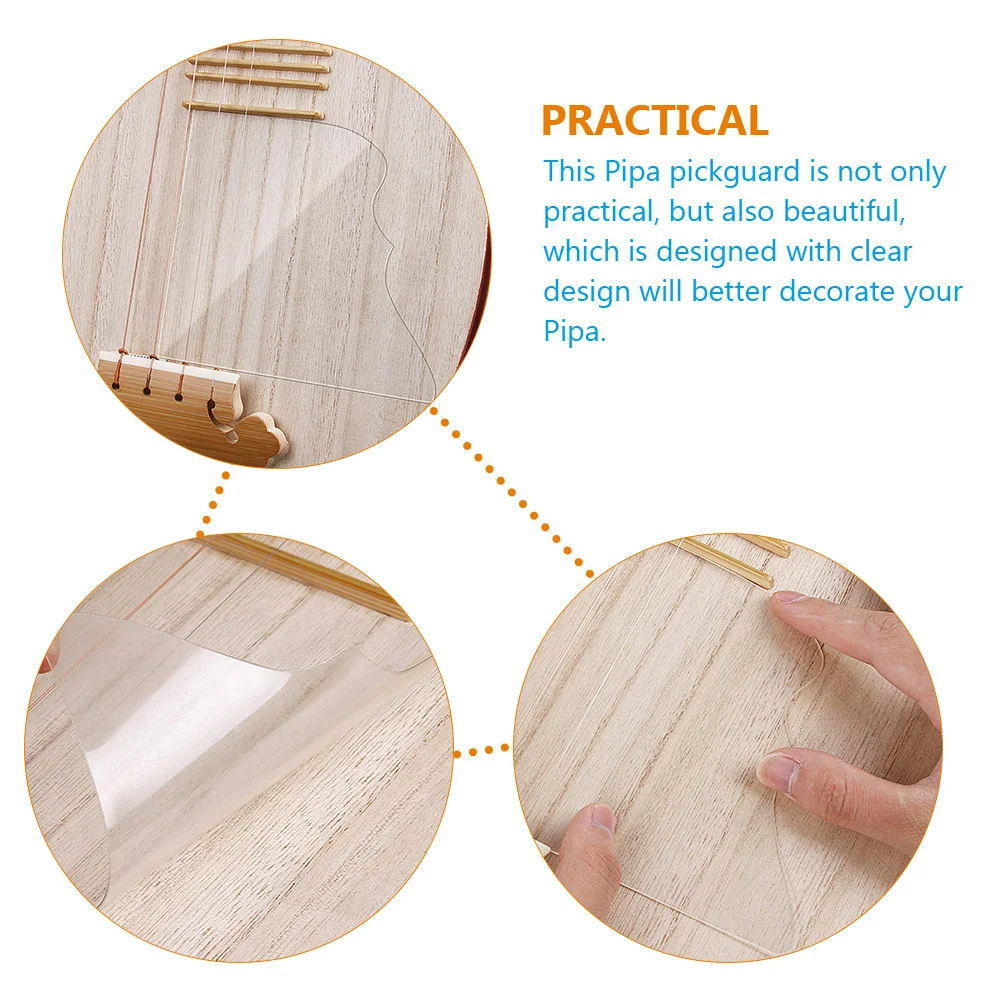 PRACTICAL

This Pipa pickguard is not only practical, but also beautiful, which is designed with clear design will better decorate your Pipa.