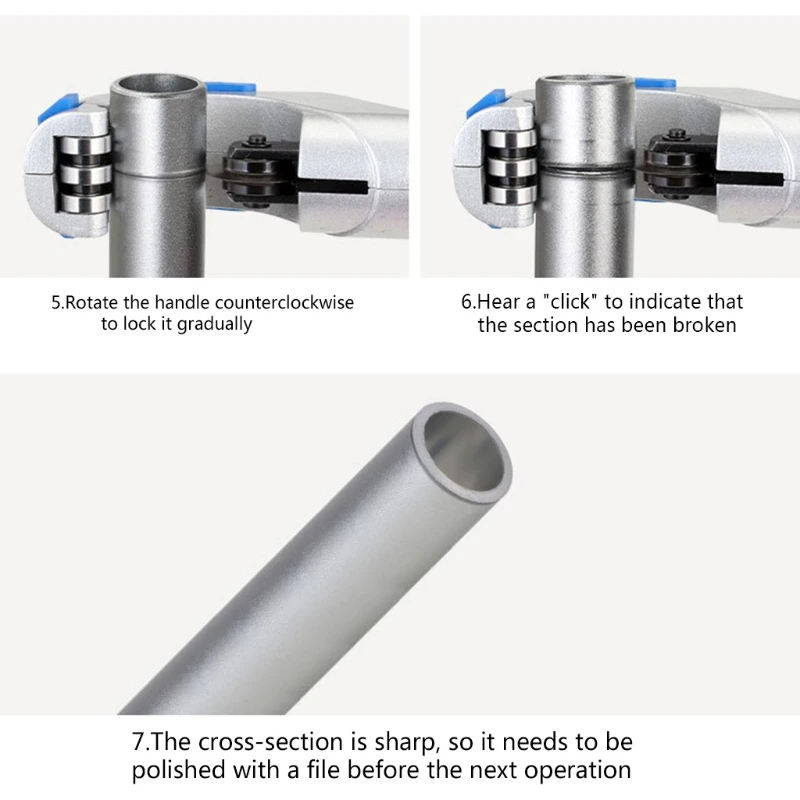 5.Rotate the handle counterclockwise to lock it gradually

6.Hear a "click" to indicate that the section has been broken

7.The cross-section is sharp, so it needs to be polished with a file before the next operation