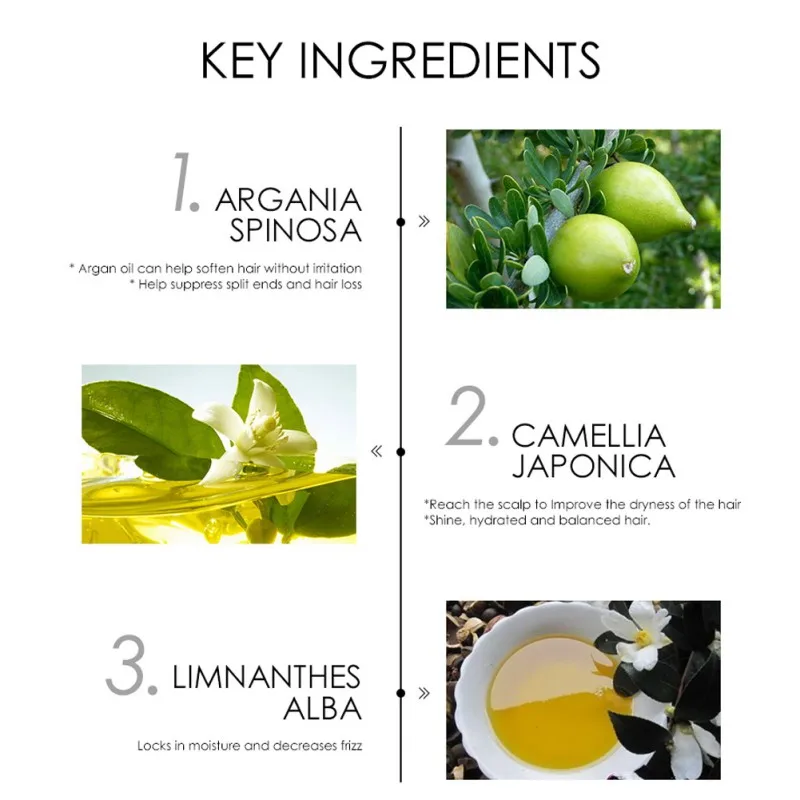 KEY INGREDIENTS

1. ARGANIA SPINOSA

* Argan oil can help soften hair without irritation
* Help suppress split ends and hair loss

»

«

2. CAMELLIA JAPONICA

*Reach the scalp to Improve the dryness of the hair
*Shine, hydrated and balanced hair.

3. LIMNANTHES ALBA

Locks in moisture and decreases frizz

»