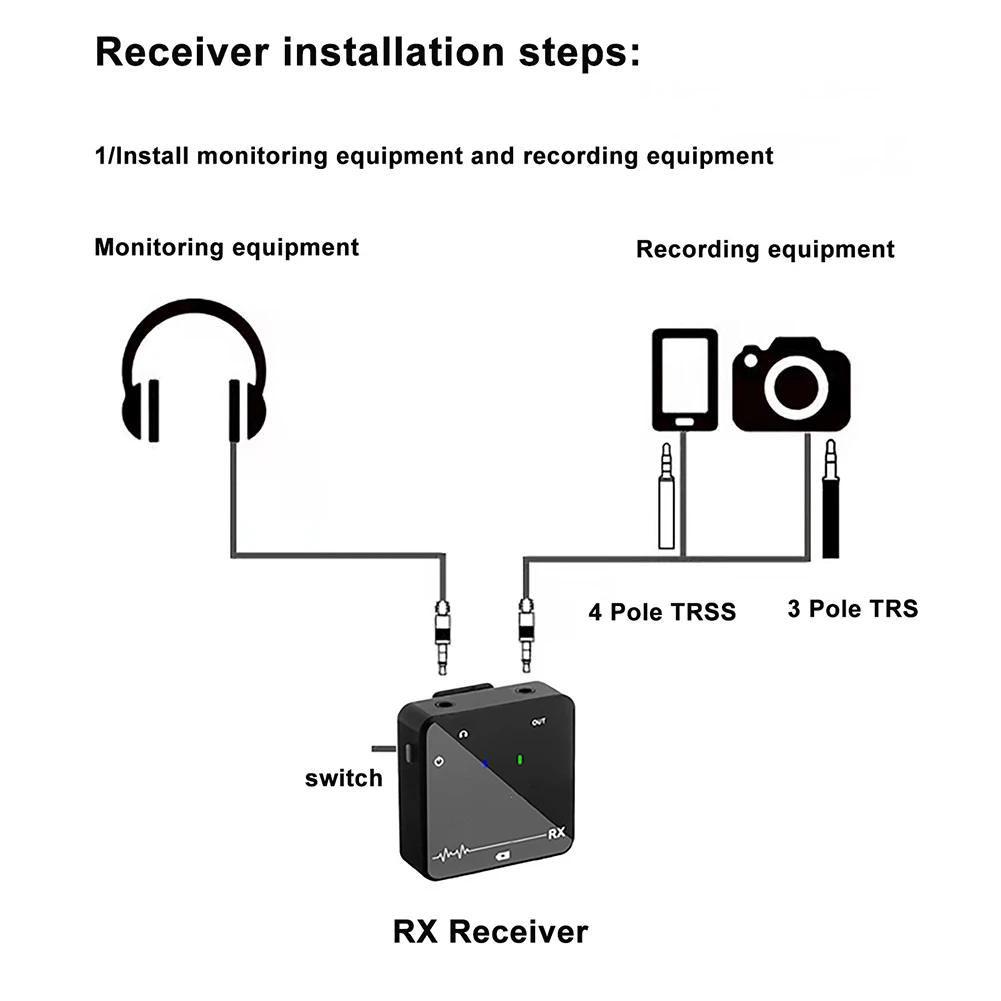 Receiver installation steps:

1/Install monitoring equipment and recording equipment

Monitoring equipment

Recording equipment

4 Pole TRSS

3 Pole TRS

OUT

switch

RX

RX Receiver