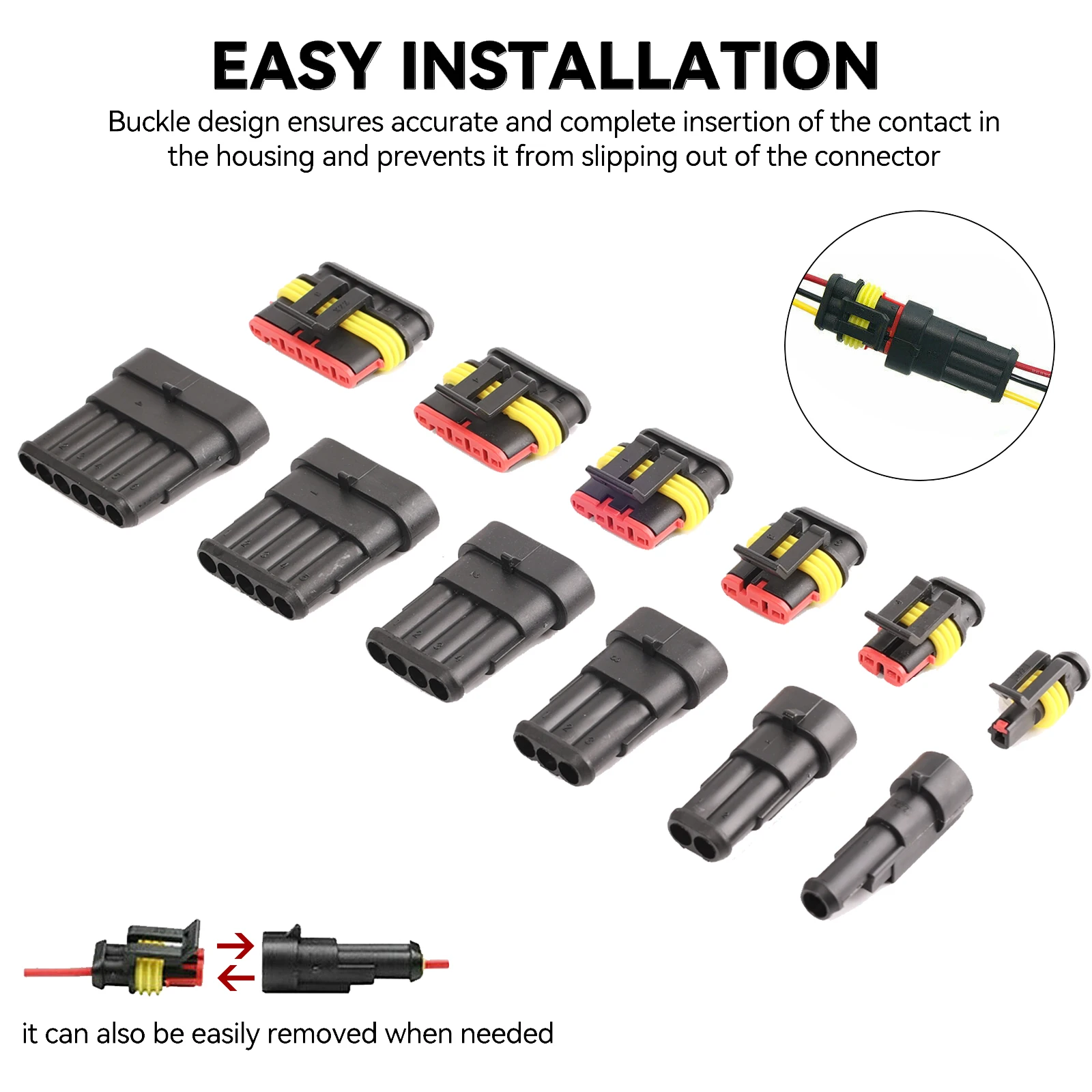 EASY INSTALLATION

Buckle design ensures accurate and complete insertion of the contact in the housing and prevents it from slipping out of the connector

it can also be easily removed when needed