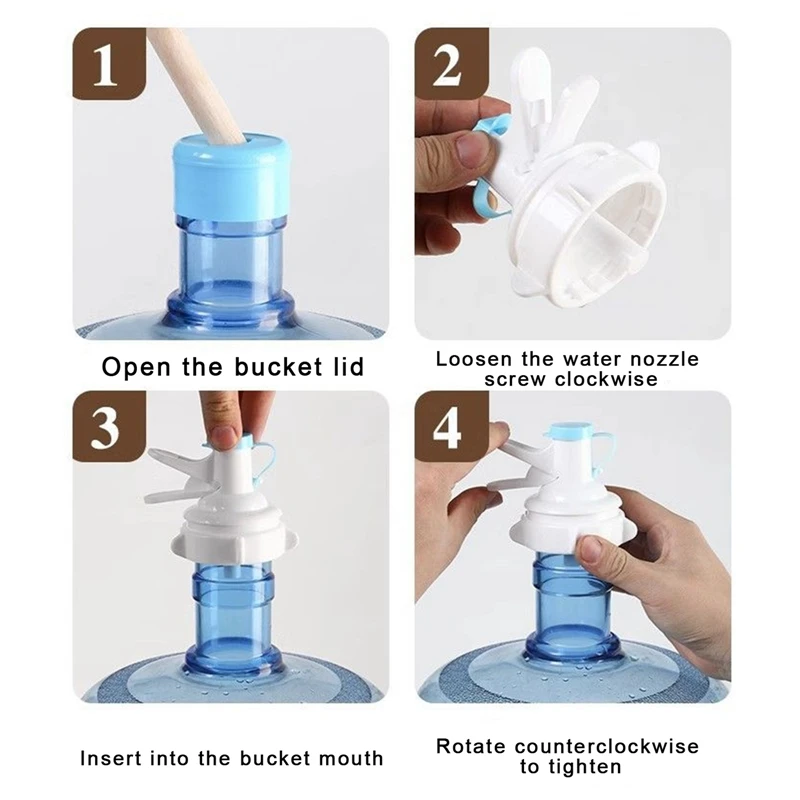 1

Open the bucket lid

2

Loosen the water nozzle screw clockwise

3

Insert into the bucket mouth

4

Rotate counterclockwise to tighten