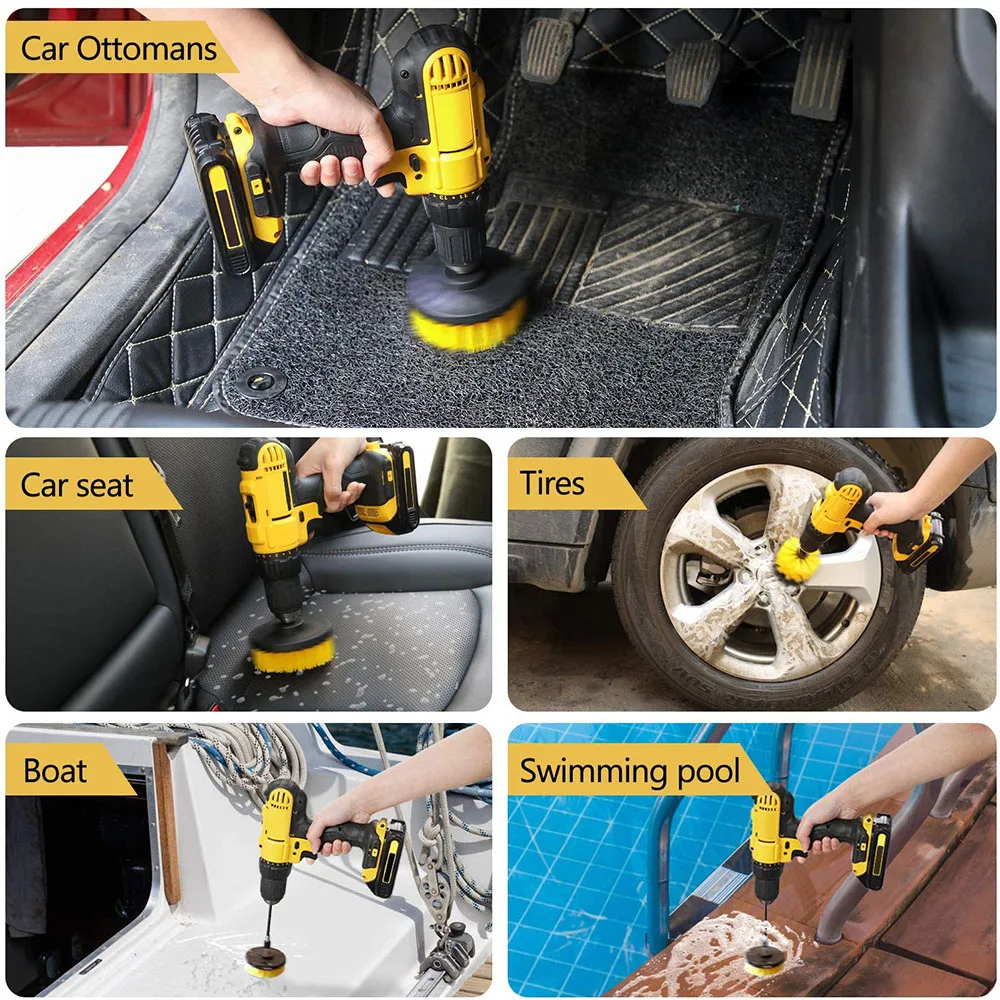 Car Ottomans

Car seat

Tires

Boat

Swimming pool