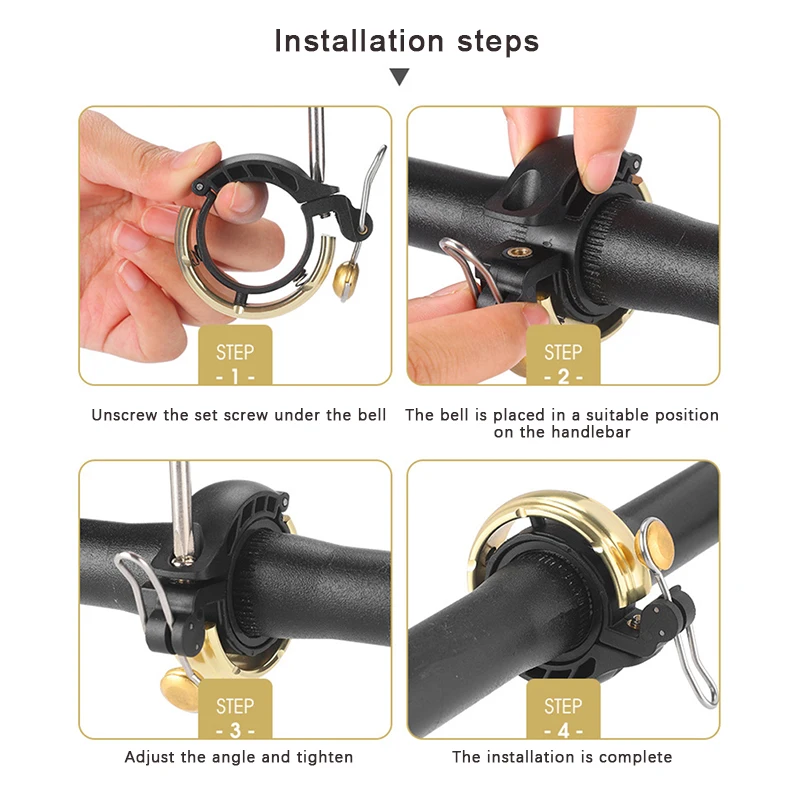 Installation steps

STEP
- 1 -

Unscrew the set screw under the bell

STEP
- 2 -

The bell is placed in a suitable position on the handlebar

STEP
- 3 -

Adjust the angle and tighten

STEP
- 4 -

The installation is complete