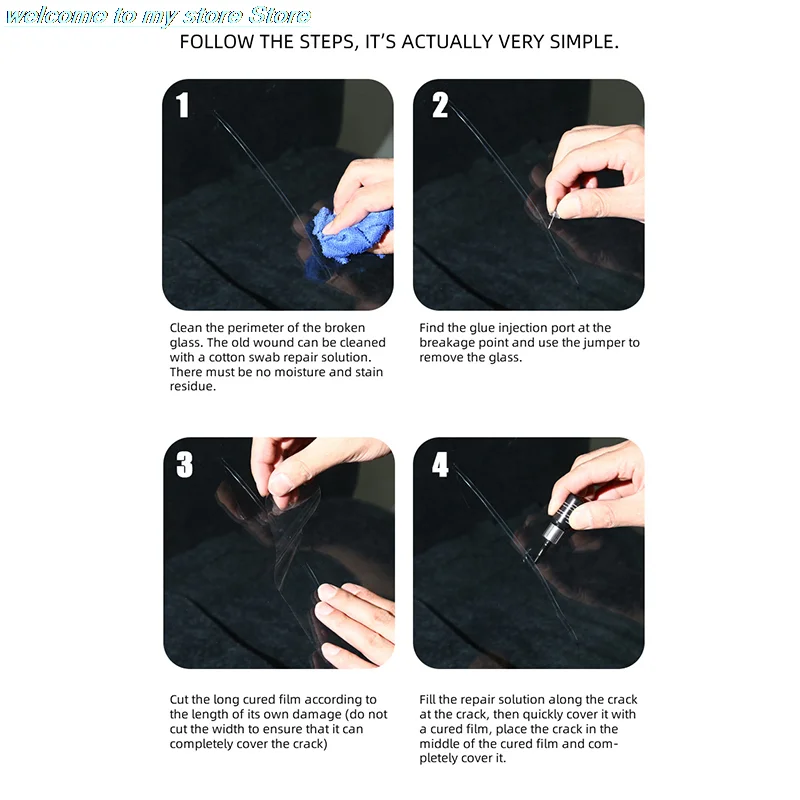 welcome to my store Store

FOLLOW THE STEPS, IT'S ACTUALLY VERY SIMPLE.

1

Clean the perimeter of the broken glass. The old wound can be cleaned with a cotton swab repair solution. There must be no moisture and stain residue.

2

Find the glue injection port at the breakage point and use the jumper to remove the glass.

3

Cut the long cured film according to the length of its own damage (do not cut the width to ensure that it can completely cover the crack)

4

Fill the repair solution along the crack at the crack, then quickly cover it with a cured film, place the crack in the middle of the cured film and completely cover it.