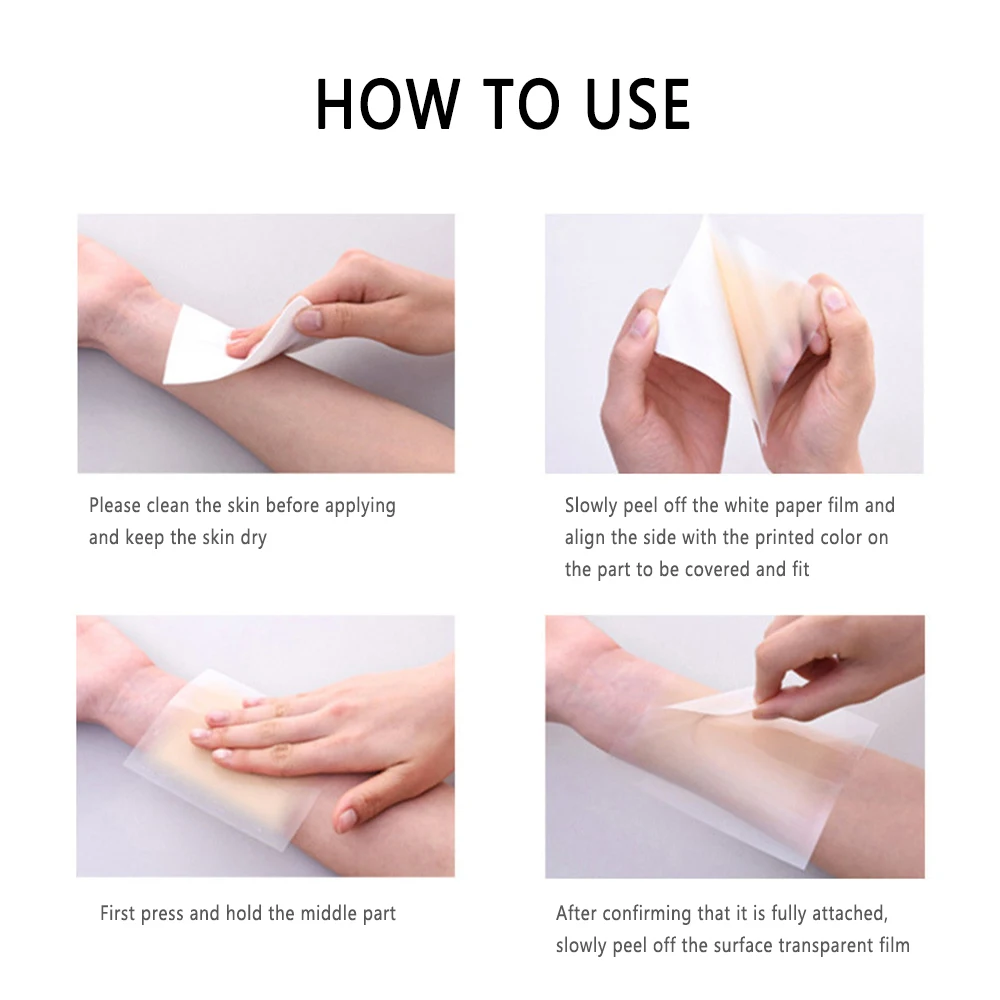 HOW TO USE

Please clean the skin before applying and keep the skin dry

Slowly peel off the white paper film and align the side with the printed color on the part to be covered and fit

First press and hold the middle part

After confirming that it is fully attached, slowly peel off the surface transparent film