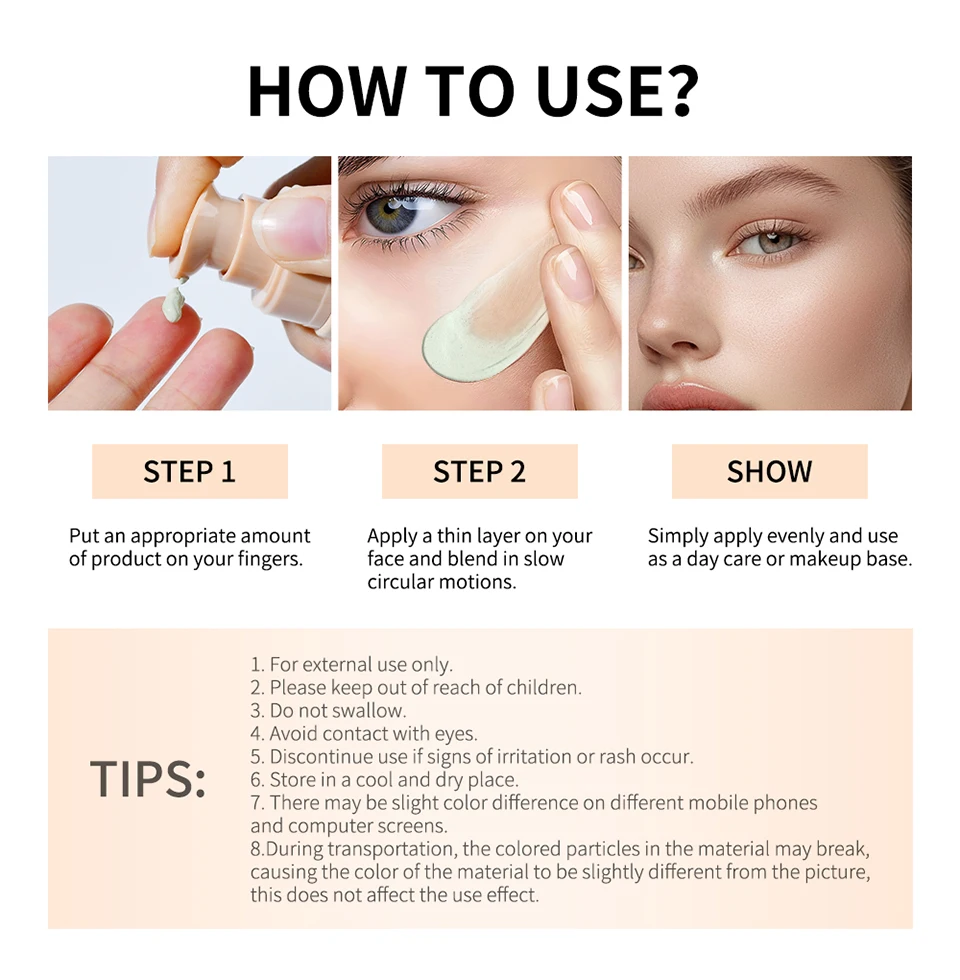 HOW TO USE?

STEP 1

Put an appropriate amount of product on your fingers.

STEP 2

Apply a thin layer on your face and blend in slow circular motions.

SHOW

Simply apply evenly and use as a day care or makeup base.

TIPS:

1. For external use only.
2. Please keep out of reach of children.
3. Do not swallow.
4. Avoid contact with eyes.
5. Discontinue use if signs of irritation or rash occur.
6. Store in a cool and dry place.
7. There may be slight color difference on different mobile phones and computer screens.
8.During transportation, the colored particles in the material may break, causing the color of the material to be slightly different from the picture, this does not affect the use effect.