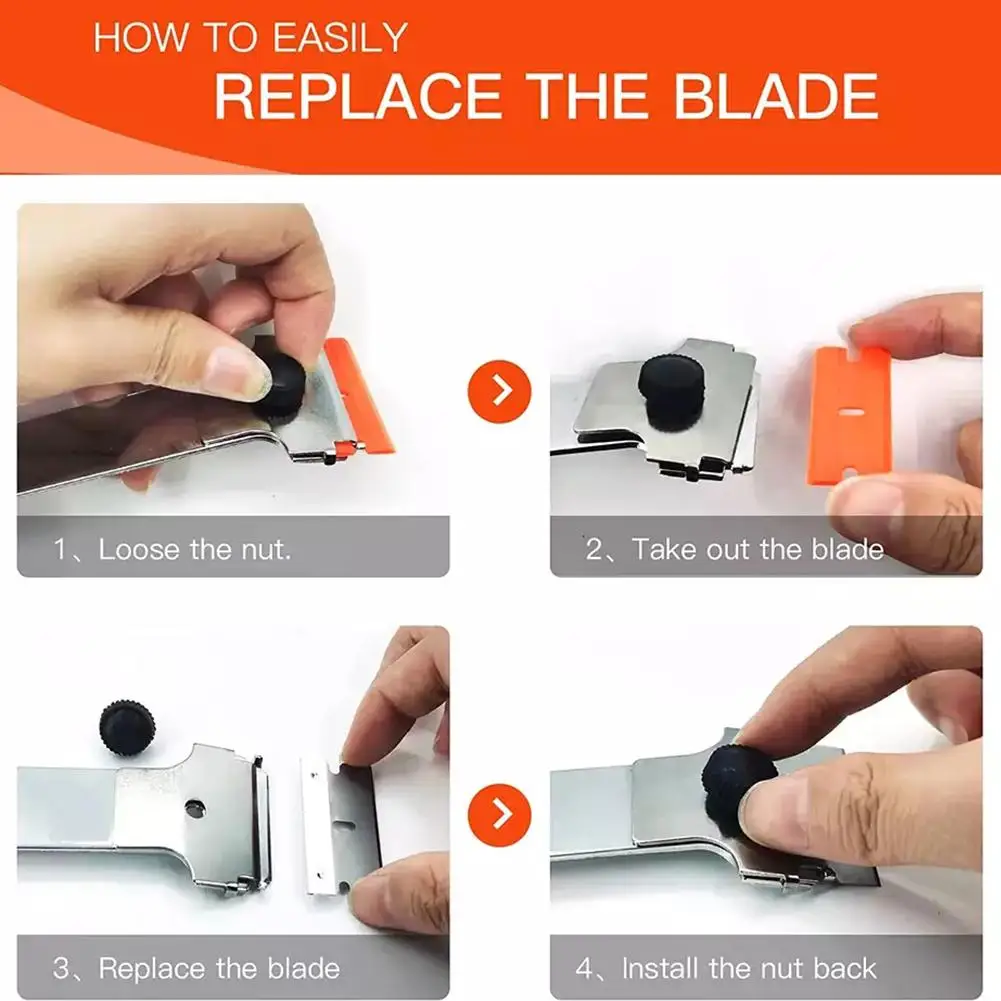 HOW TO EASILY
REPLACE THE BLADE

1、Loose the nut.

2、Take out the blade

3、Replace the blade

4、Install the nut back