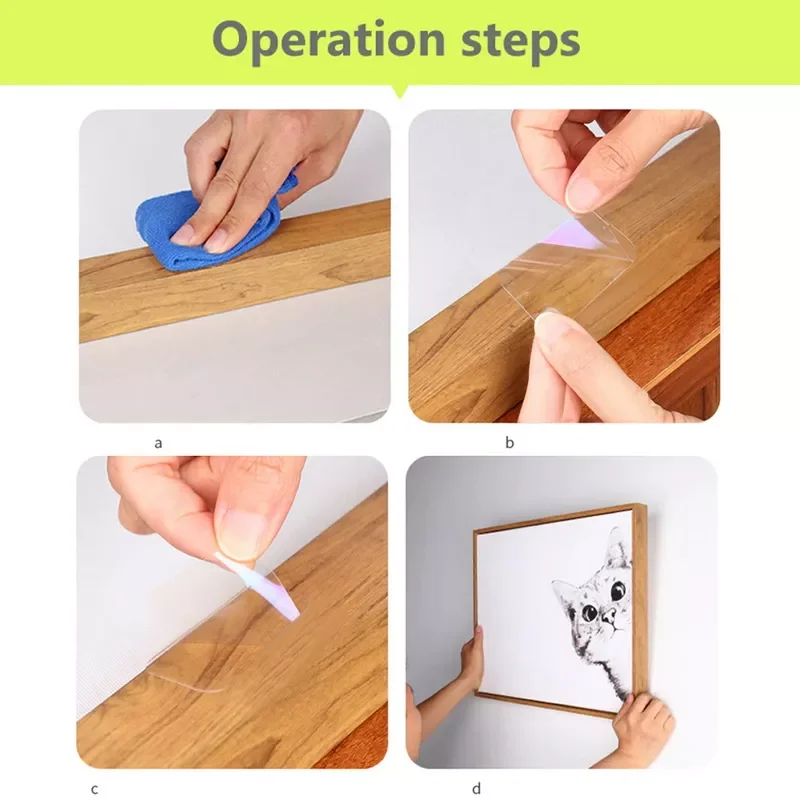 Operation steps

a

b

c

d