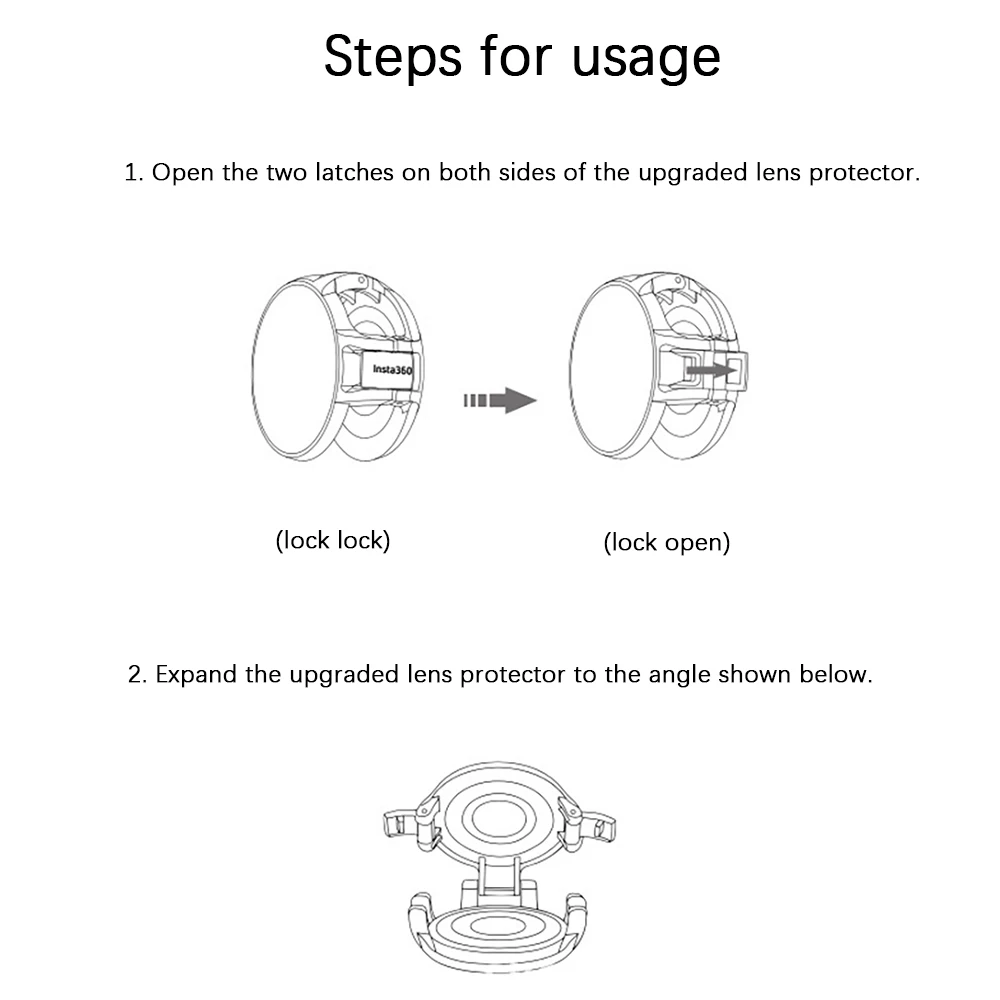 Steps for usage

1. Open the two latches on both sides of the upgraded lens protector.

Insta360

(lock lock)

(lock open)

2. Expand the upgraded lens protector to the angle shown below.