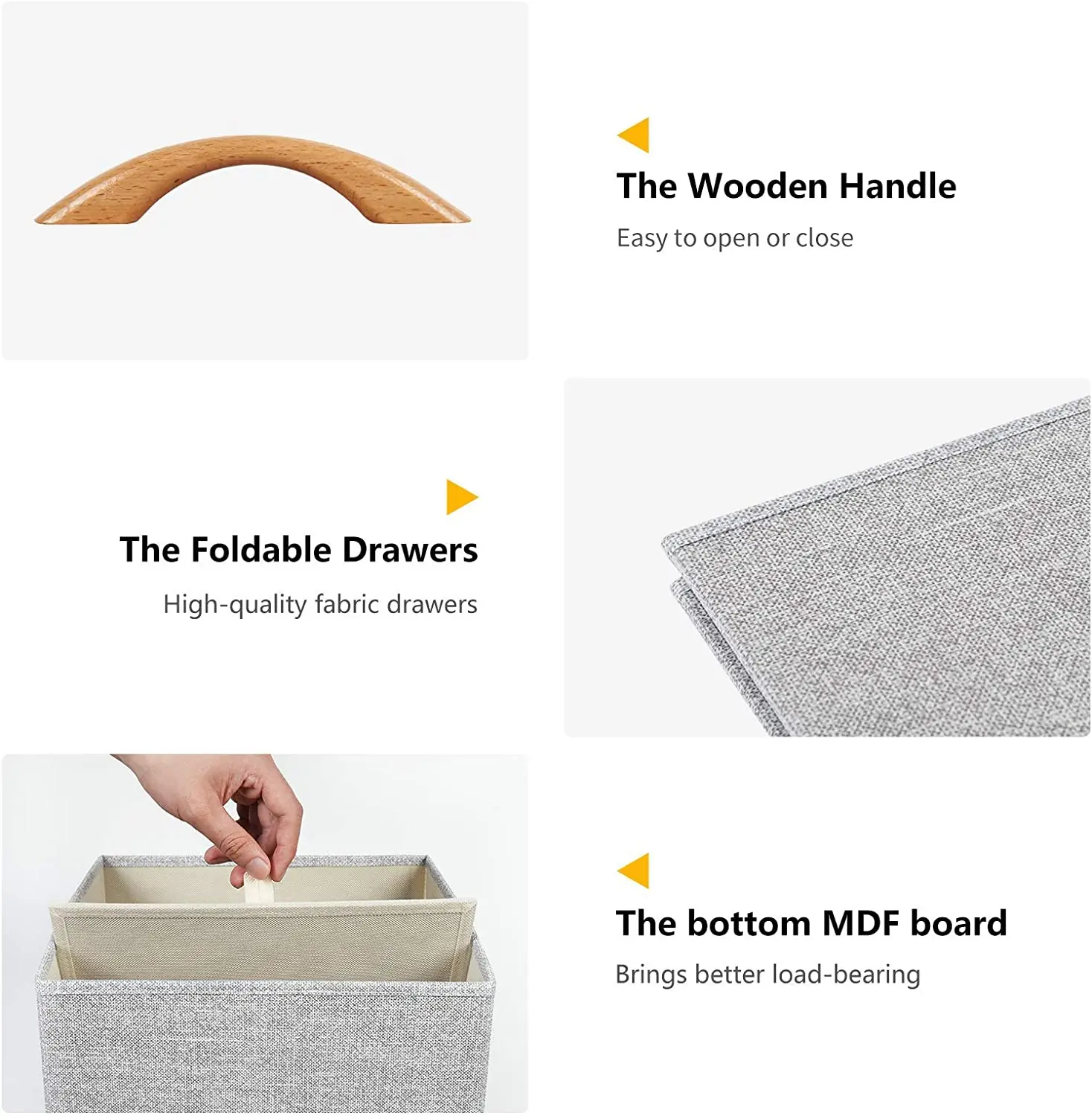 The Wooden Handle

Easy to open or close

The Foldable Drawers

High-quality fabric drawers

The bottom MDF board

Brings better load-bearing