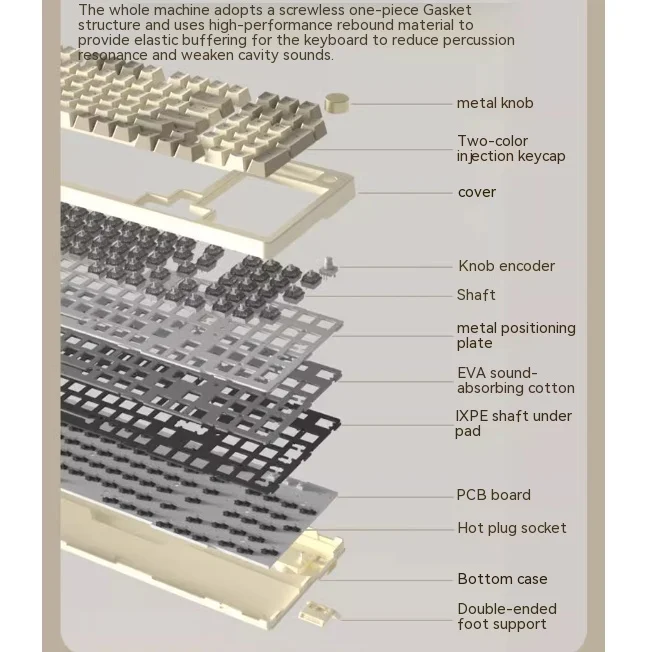 The whole machine adopts a screwless one-piece Gasket structure and uses high-performance rebound material to provide elastic buffering for the keyboard to reduce percussion resonance and weaken cavity sounds.

metal knob

Two-color injection keycap

cover

Knob encoder

Shaft

metal positioning plate

EVA sound-absorbing cotton

IXPE shaft under pad

PCB board

Hot plug socket

Bottom case

Double-ended foot support