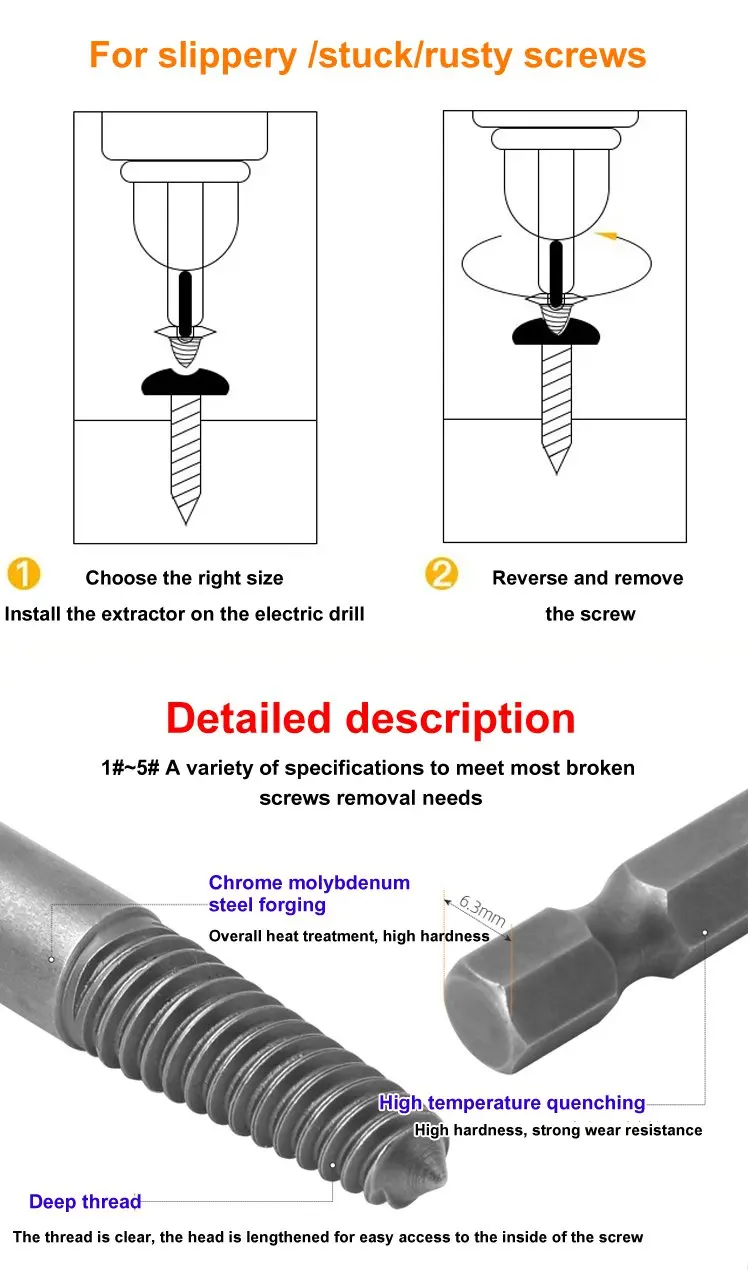 For slippery /stuck/rusty screws

1 Choose the right size
Install the extractor on the electric drill

2 Reverse and remove the screw

Detailed description

1#~5# A variety of specifications to meet most broken screws removal needs

Chrome molybdenum steel forging
Overall heat treatment, high hardness

6.3mm

High temperature quenching
High hardness, strong wear resistance

Deep thread
The thread is clear, the head is lengthened for easy access to the inside of the screw